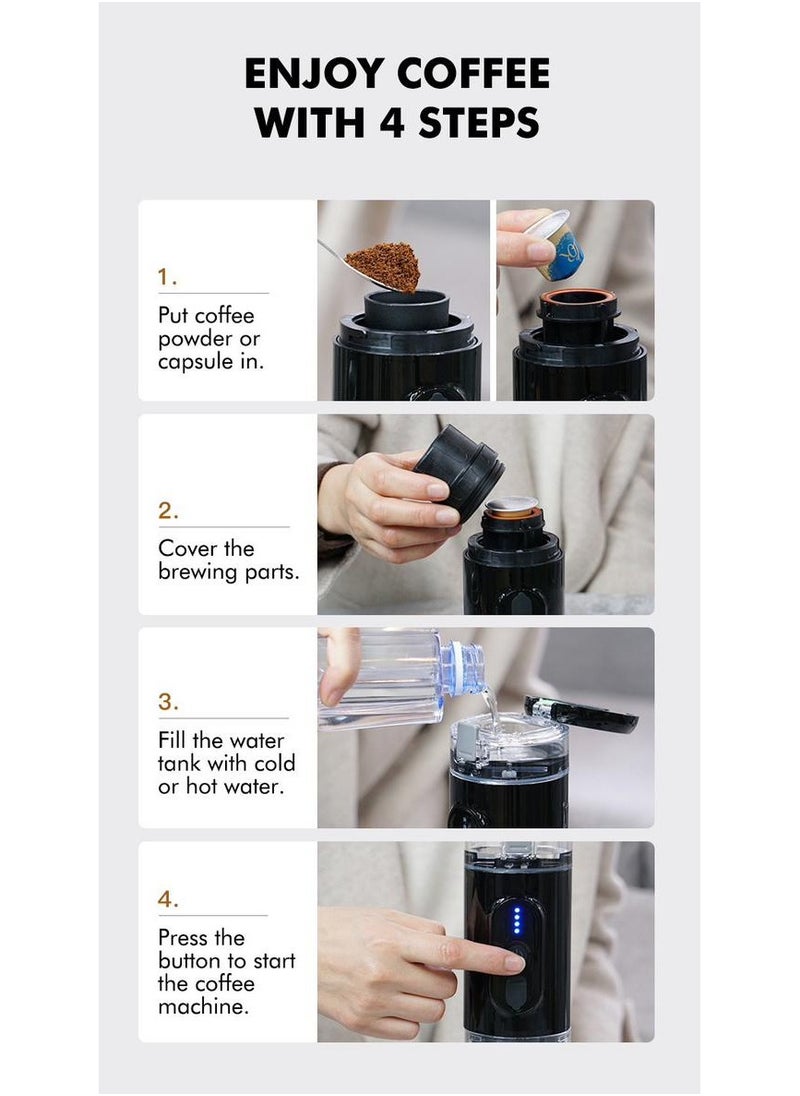 ENJOY COFFEE WITH 4 STEPS

1.
Put coffee powder or capsule in.

2.
Cover the brewing parts.

3.
Fill the water tank with cold or hot water.

4.
Press the button to start the coffee machine.