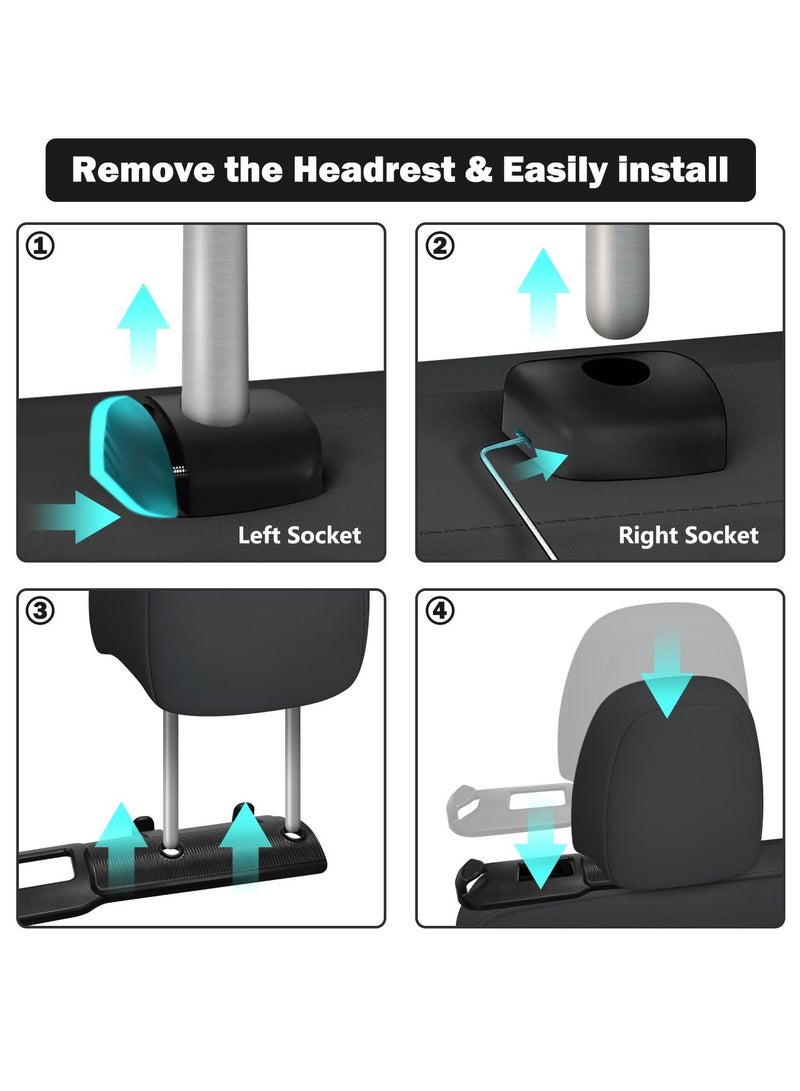 Remove the Headrest & Easily install

①

Left Socket

②

Right Socket

③

④