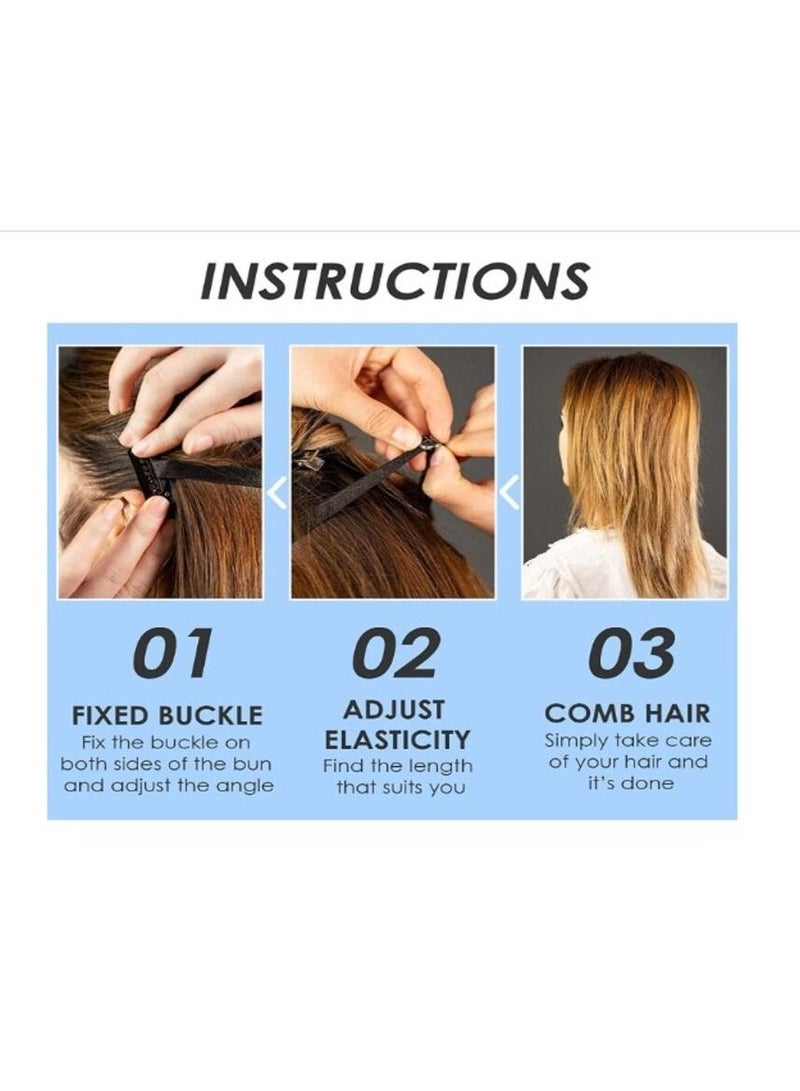 INSTRUCTIONS

01

FIXED BUCKLE

Fix the buckle on both sides of the bun and adjust the angle

02

ADJUST ELASTICITY

Find the length that suits you

03

COMB HAIR

Simply take care of your hair and it's done