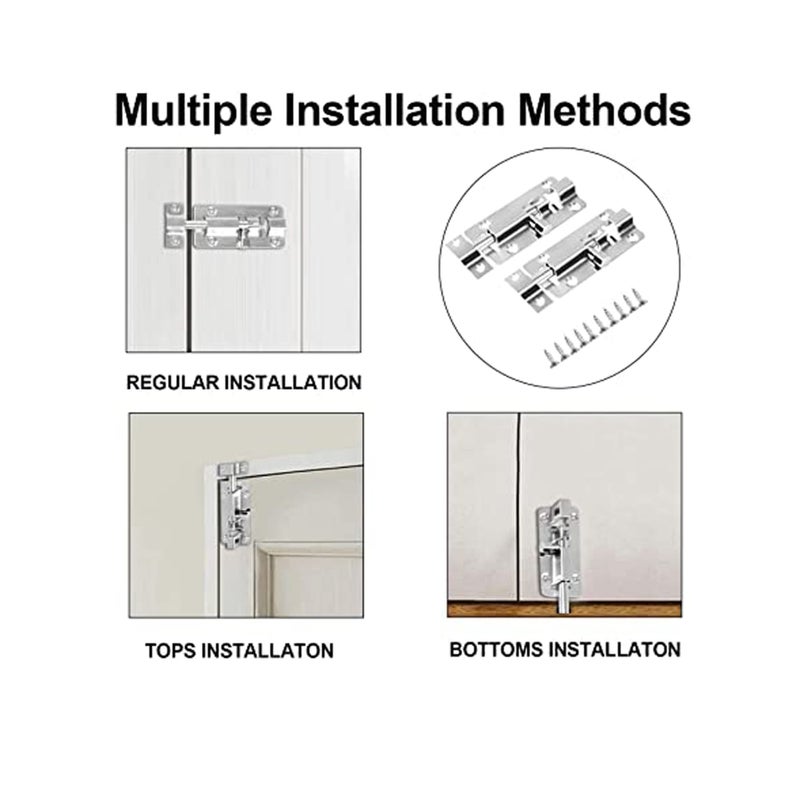 Multiple Installation Methods

REGULAR INSTALLATION

TOPS INSTALLATON

BOTTOMS INSTALLATON