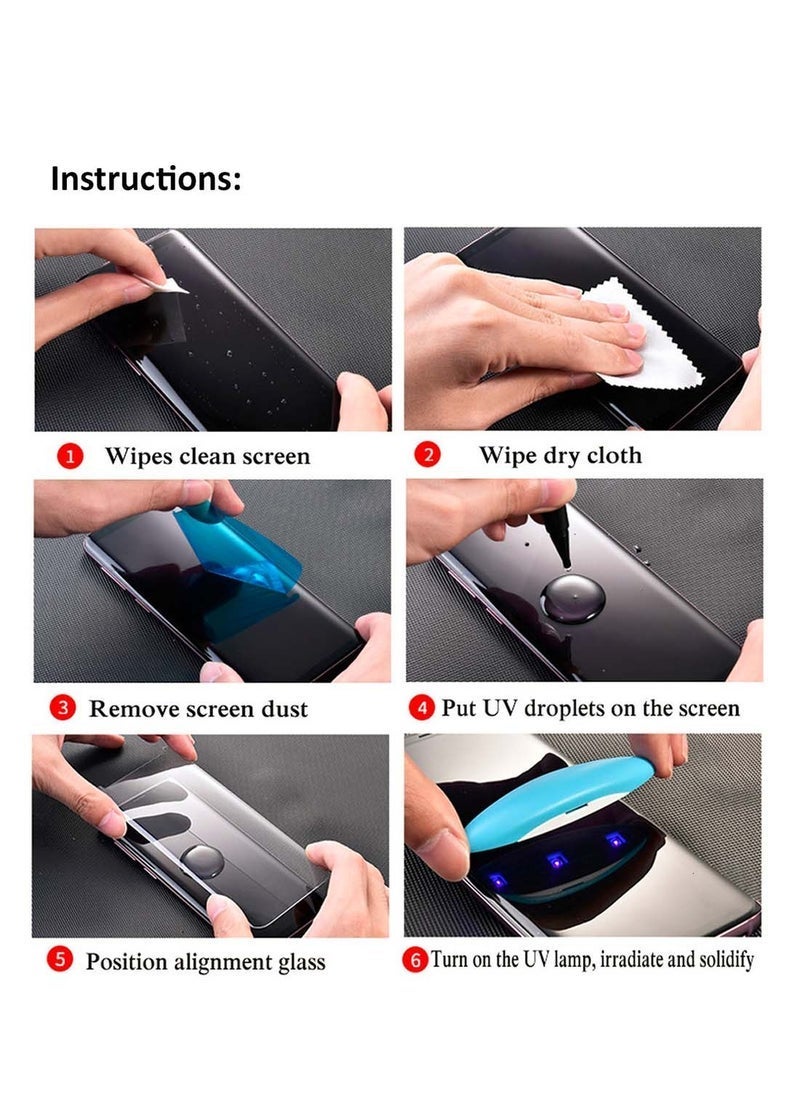 Instructions:

1 Wipes clean screen

2 Wipe dry cloth

3 Remove screen dust

4 Put UV droplets on the screen

5 Position alignment glass

6 Turn on the UV lamp, irradiate and solidify