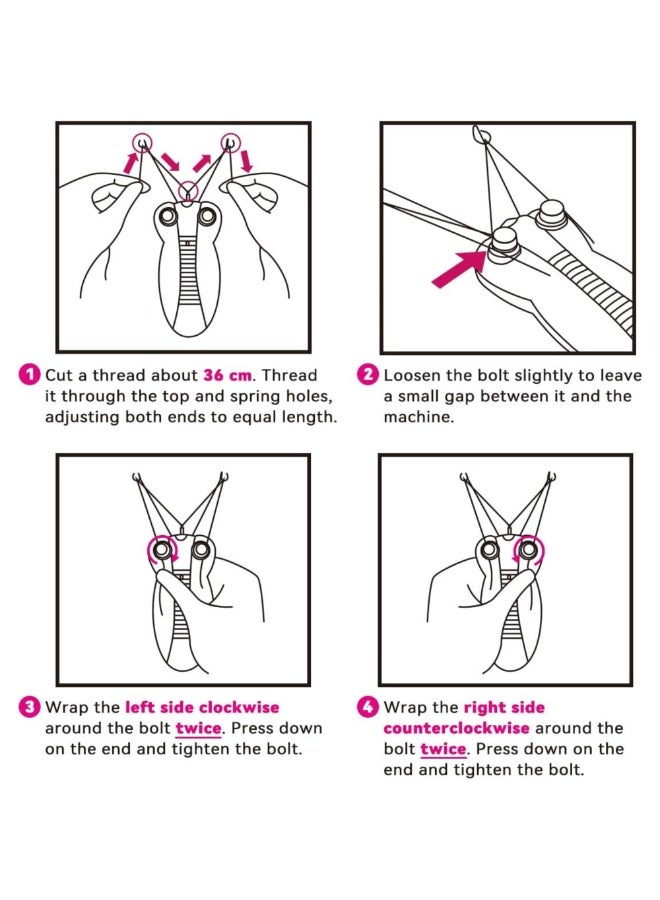 1 Cut a thread about 36 cm. Thread it through the top and spring holes, adjusting both ends to equal length.

2 Loosen the bolt slightly to leave a small gap between it and the machine.

3 Wrap the left side clockwise around the bolt twice. Press down on the end and tighten the bolt.

4 Wrap the right side counterclockwise around the bolt twice. Press down on the end and tighten the bolt.