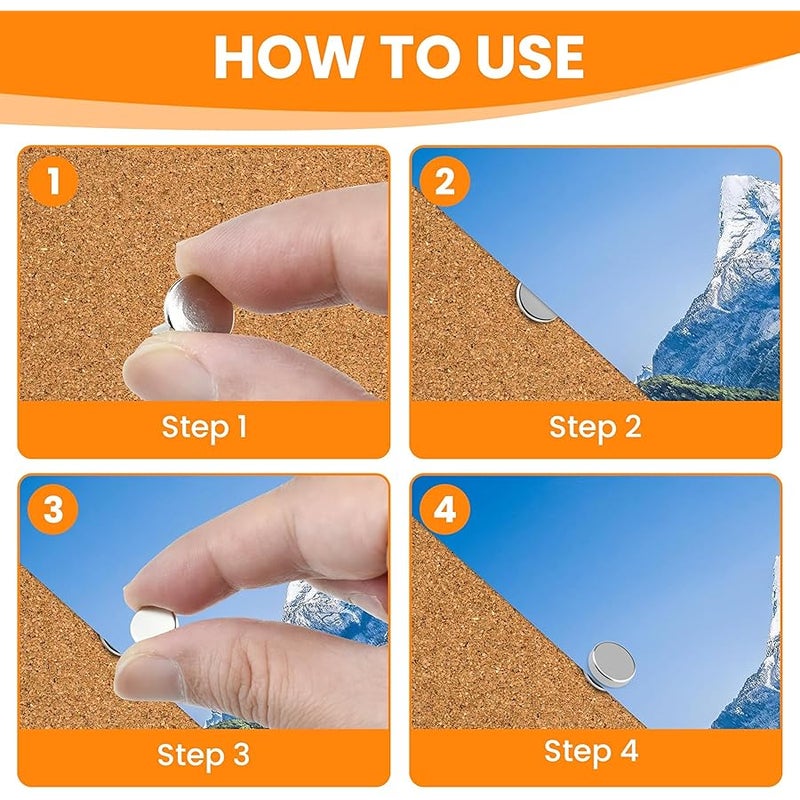 HOW TO USE

1

Step 1

2

Step 2

3

Step 3

4

Step 4