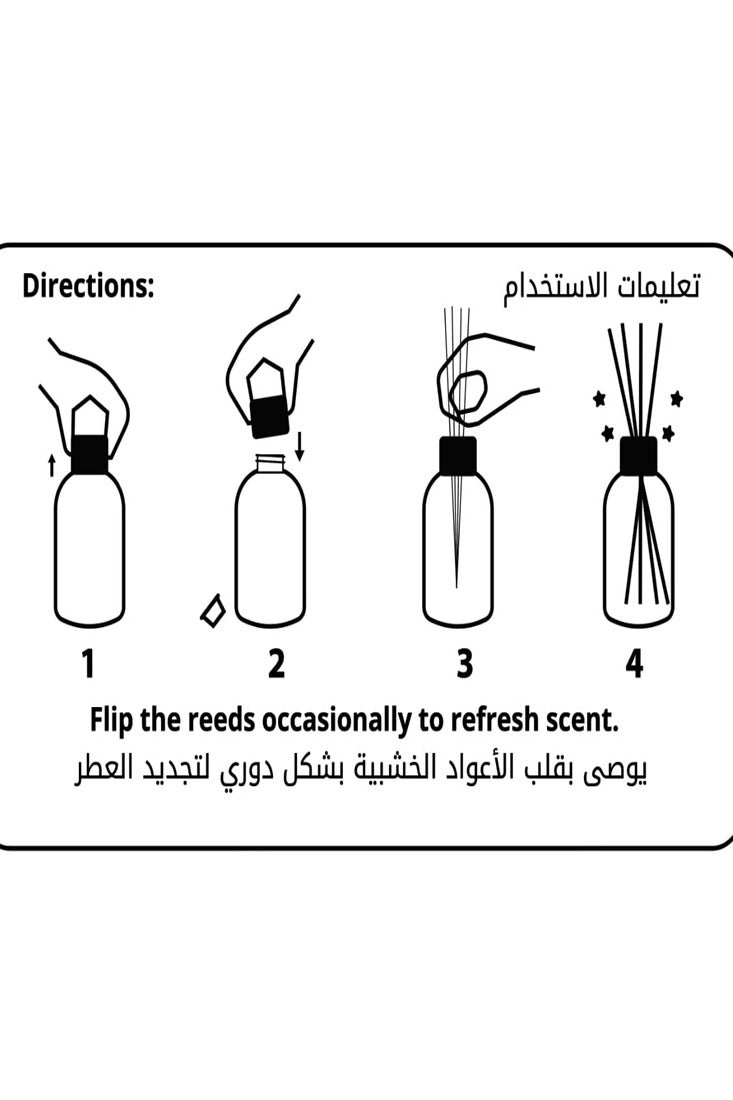 Directions:
تعليمات الاستخدام

1
2
3
4

Flip the reeds occasionally to refresh scent.
يوصى بقلب الأعواد الخشبية بشكل دوري لتجديد العطر