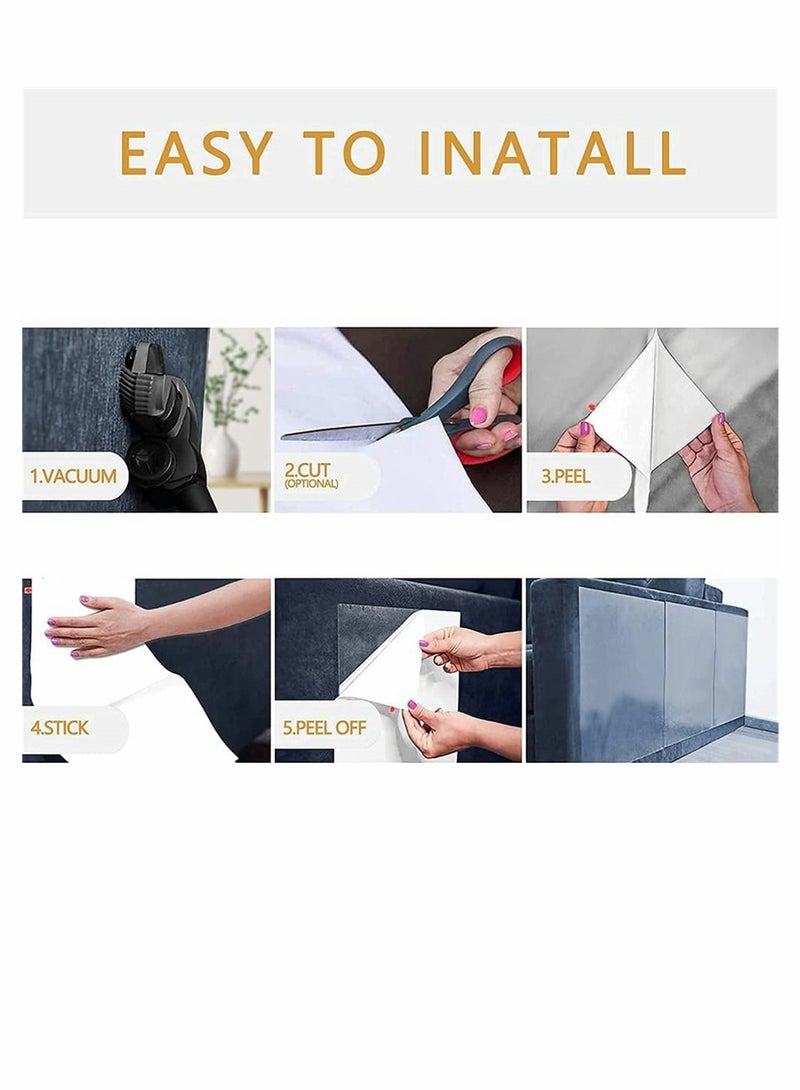 EASY TO INATALL

1.VACUUM

2.CUT
(OPTIONAL)

3.PEEL

4.STICK

5.PEEL OFF