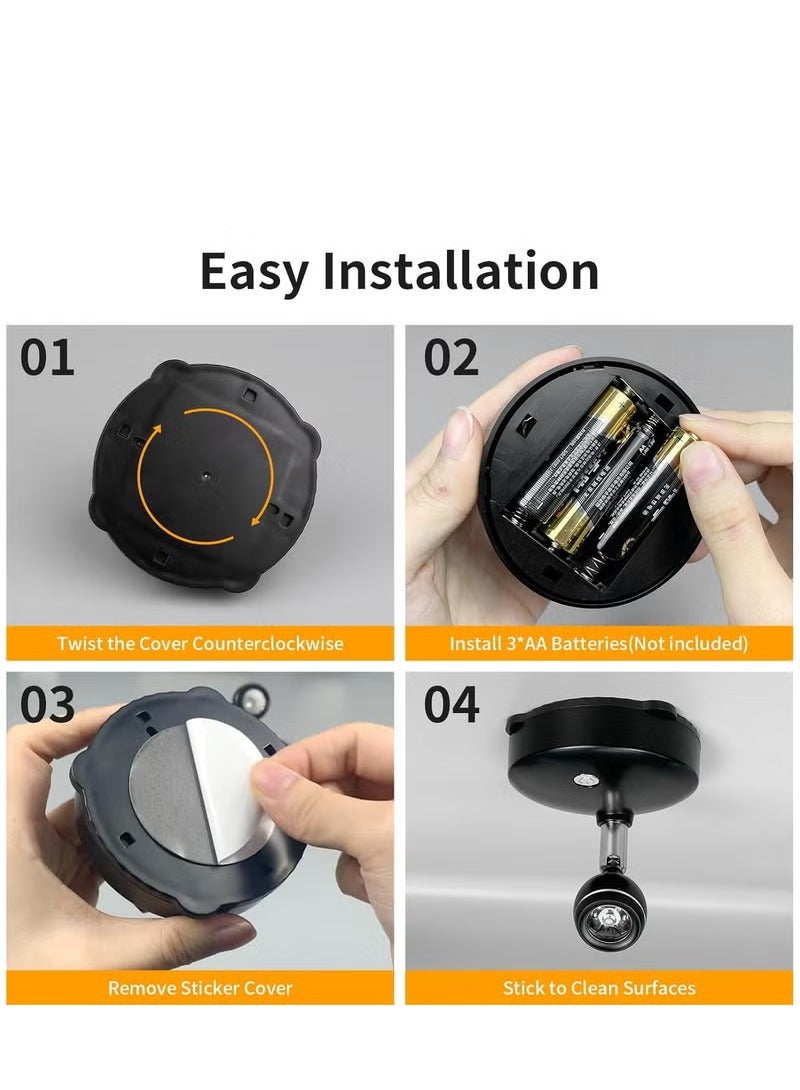 Easy Installation

01

Twist the Cover Counterclockwise

02

Install 3*AA Batteries(Not included)

03

Remove Sticker Cover

04

Stick to Clean Surfaces