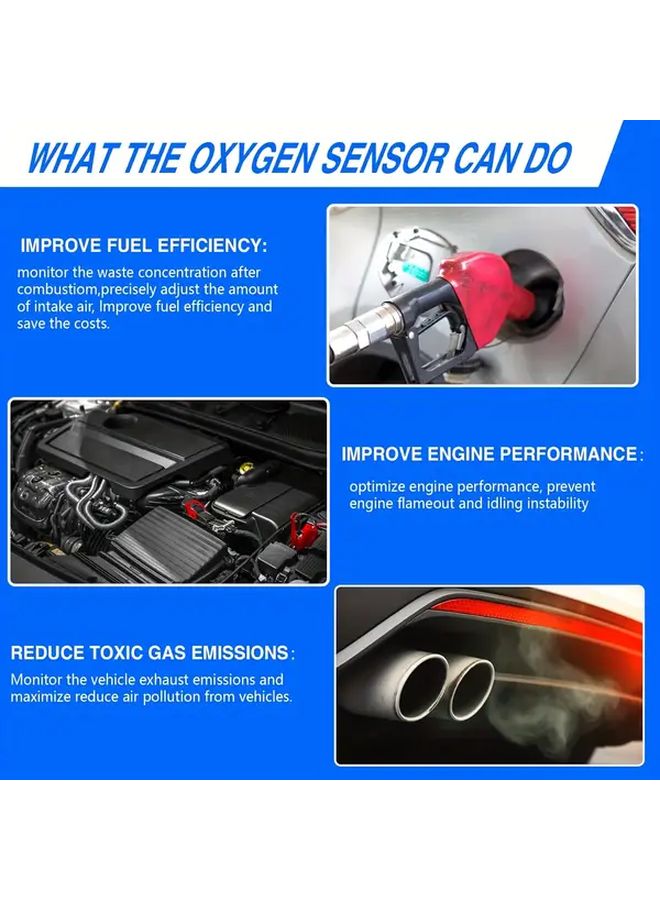 WHAT THE OXYGEN SENSOR CAN DO

IMPROVE FUEL EFFICIENCY:

monitor the waste concentration after combustiom,precisely adjust the amount of intake air, Improve fuel efficiency and save the costs.

IMPROVE ENGINE PERFORMANCE:

optimize engine performance, prevent engine flameout and idling instability

REDUCE TOXIC GAS EMISSIONS:

Monitor the vehicle exhaust emissions and maximize reduce air pollution from vehicles.