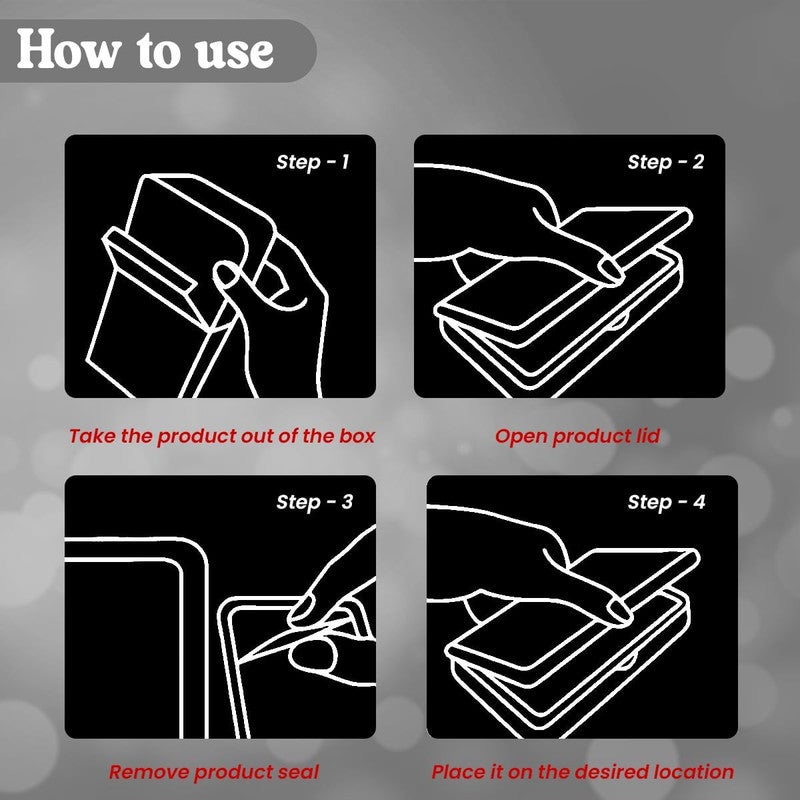 How to use

Step - 1

Take the product out of the box

Step - 2

Open product lid

Step - 3

Remove product seal

Step - 4

Place it on the desired location