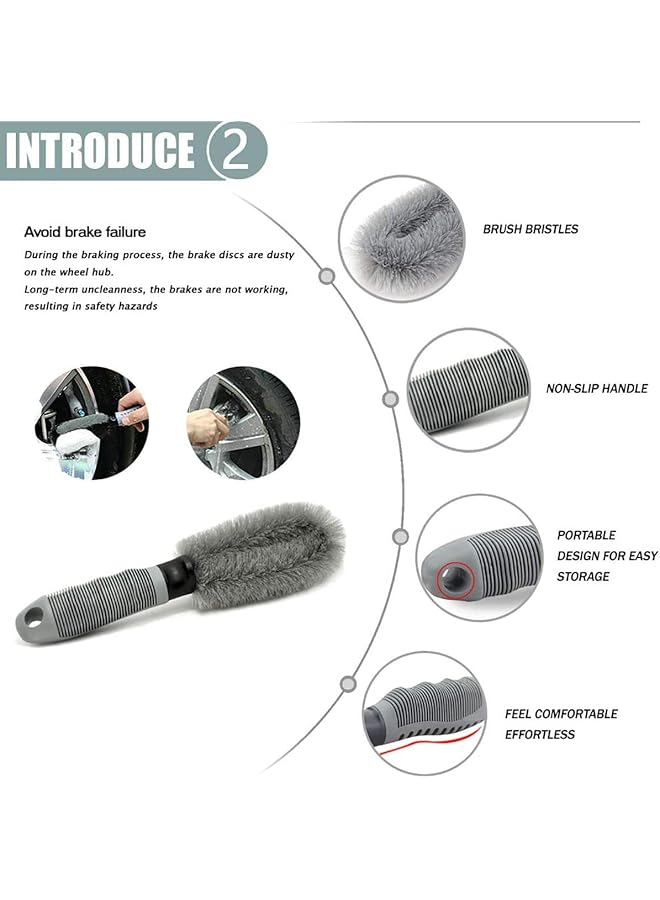 INTRODUCE 2

Avoid brake failure

During the braking process, the brake discs are dusty on the wheel hub.
Long-term uncleanness, the brakes are not working, resulting in safety hazards

BRUSH BRISTLES

NON-SLIP HANDLE

PORTABLE DESIGN FOR EASY STORAGE

FEEL COMFORTABLE EFFORTLESS