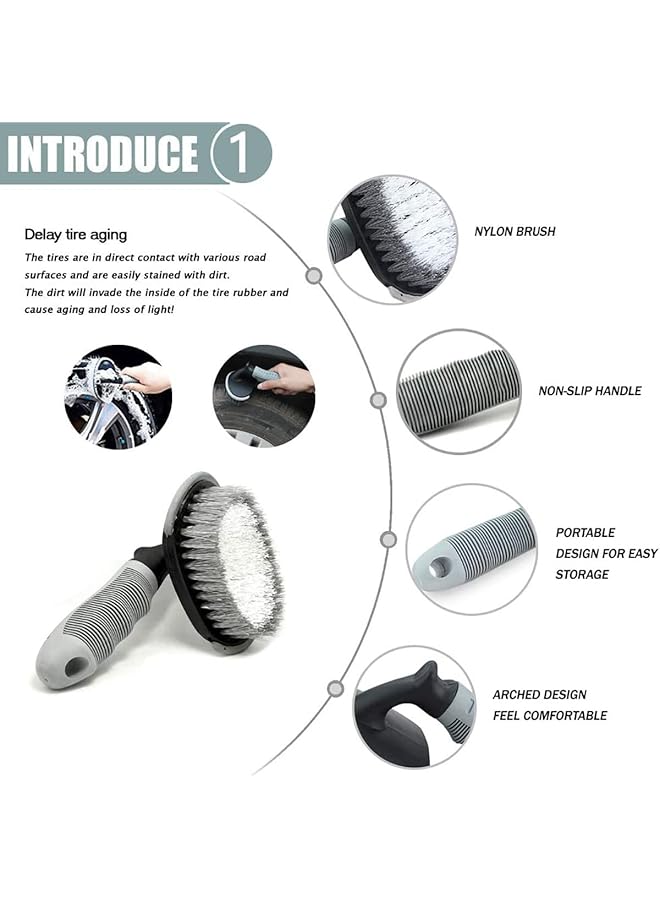 INTRODUCE 1

Delay tire aging

The tires are in direct contact with various road surfaces and are easily stained with dirt.
The dirt will invade the inside of the tire rubber and cause aging and loss of light!

NYLON BRUSH

NON-SLIP HANDLE

PORTABLE DESIGN FOR EASY STORAGE

ARCHED DESIGN FEEL COMFORTABLE