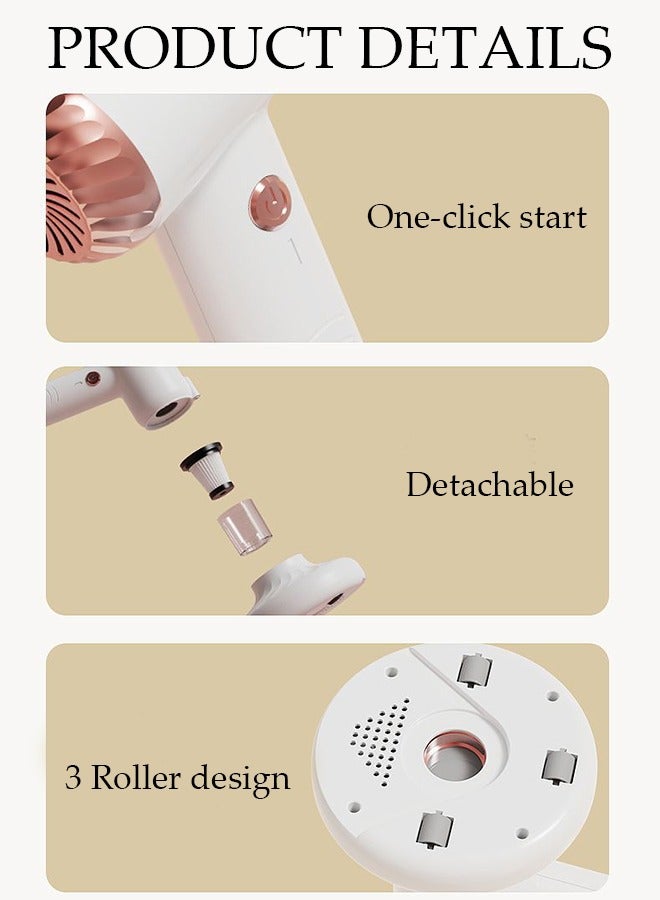 PRODUCT DETAILS

One-click start

Detachable

3 Roller design