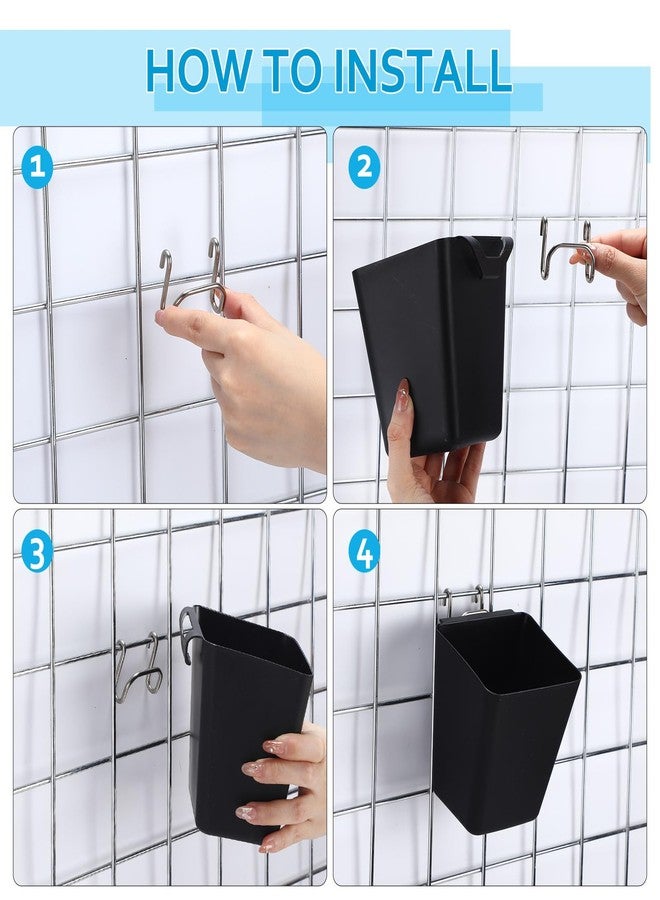 HOW TO INSTALL

1

2

3

4