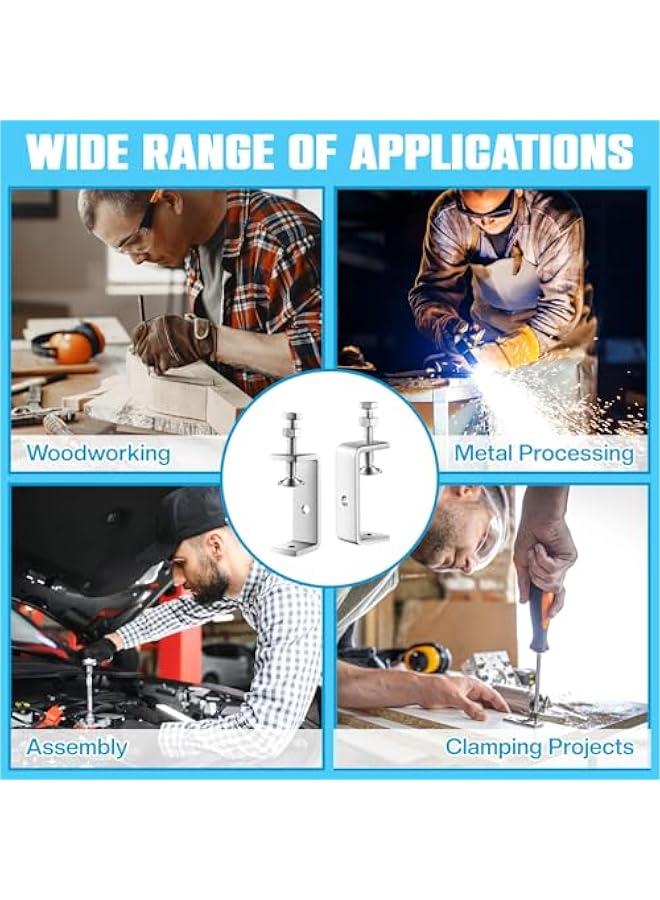 WIDE RANGE OF APPLICATIONS

Woodworking

Metal Processing

Assembly

Clamping Projects