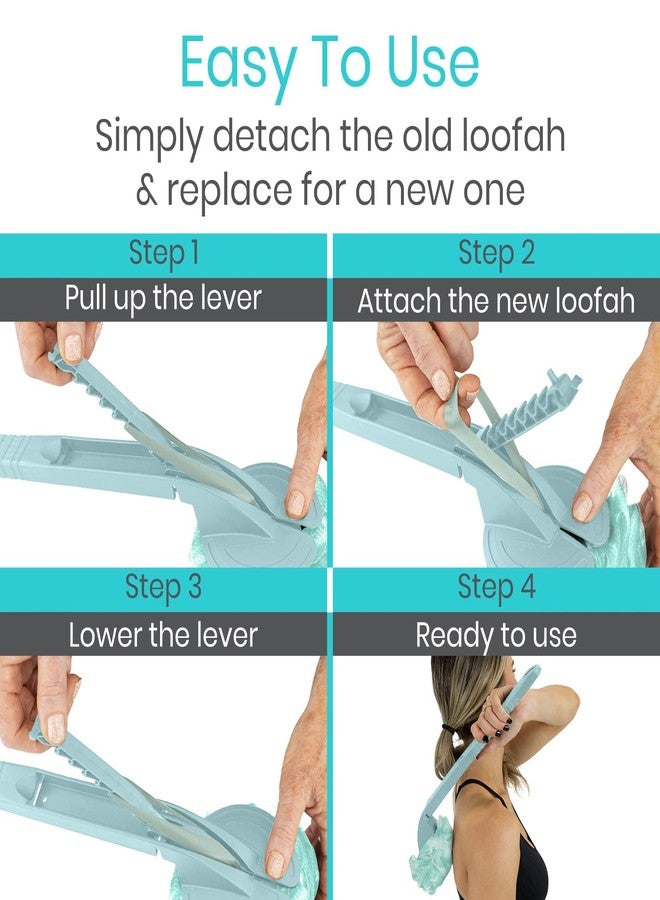 Easy To Use

Simply detach the old loofah & replace for a new one

Step 1

Pull up the lever

Step 2

Attach the new loofah

Step 3

Lower the lever

Step 4

Ready to use