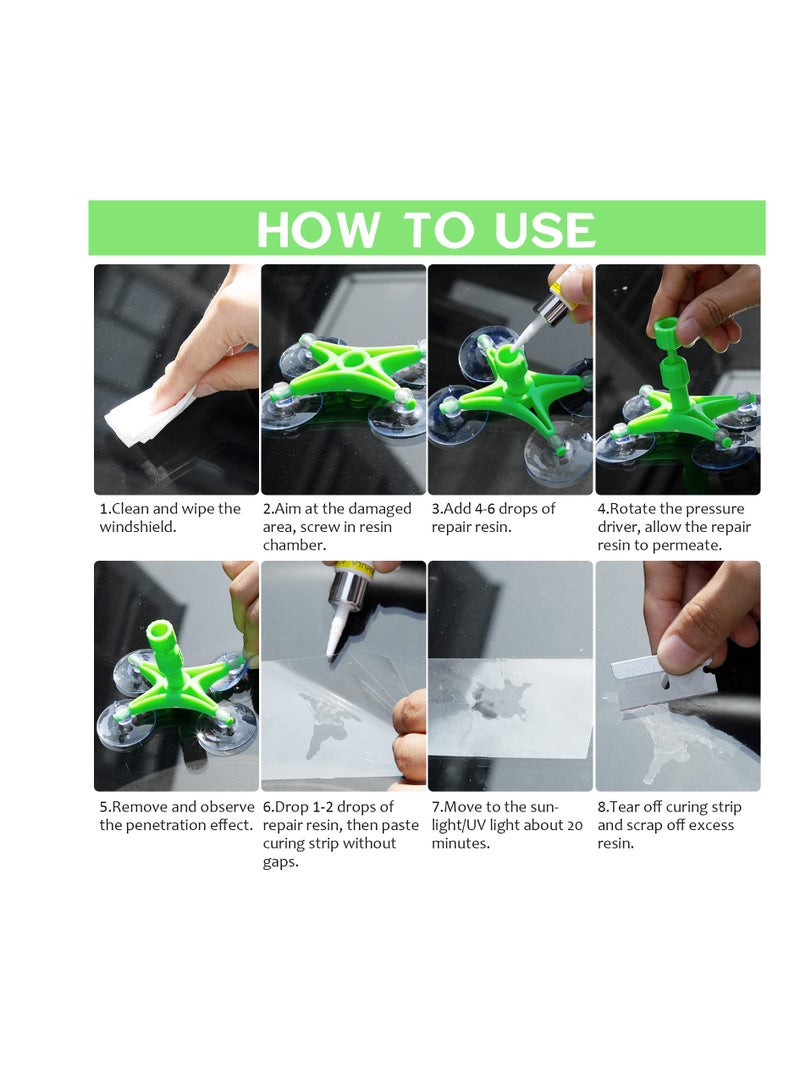 HOW TO USE

1.Clean and wipe the windshield.

2.Aim at the damaged area, screw in resin chamber.

3.Add 4-6 drops of repair resin.

4.Rotate the pressure driver, allow the repair resin to permeate.

5.Remove and observe the penetration effect.

6.Drop 1-2 drops of repair resin, then paste curing strip without gaps.

7.Move to the sunlight/UV light about 20 minutes.

8.Tear off curing strip and scrap off excess resin.