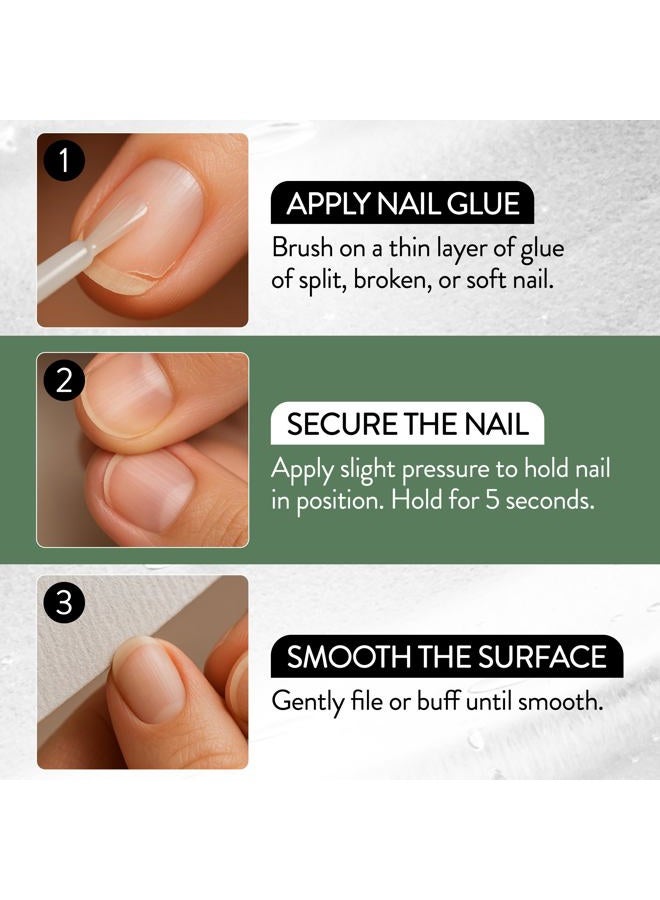 1

APPLY NAIL GLUE

Brush on a thin layer of glue of split, broken, or soft nail.

2

SECURE THE NAIL

Apply slight pressure to hold nail in position. Hold for 5 seconds.

3

SMOOTH THE SURFACE

Gently file or buff until smooth.