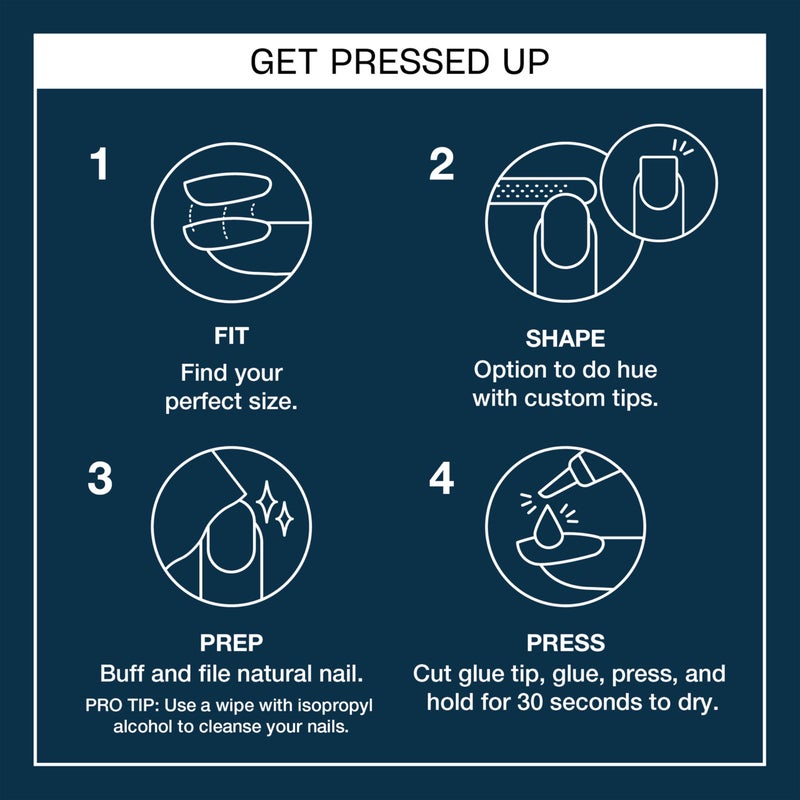 GET PRESSED UP

1

FIT
Find your perfect size.

2

SHAPE
Option to do hue with custom tips.

3

PREP
Buff and file natural nail.
PRO TIP: Use a wipe with isopropyl alcohol to cleanse your nails.

4

PRESS
Cut glue tip, glue, press, and hold for 30 seconds to dry.