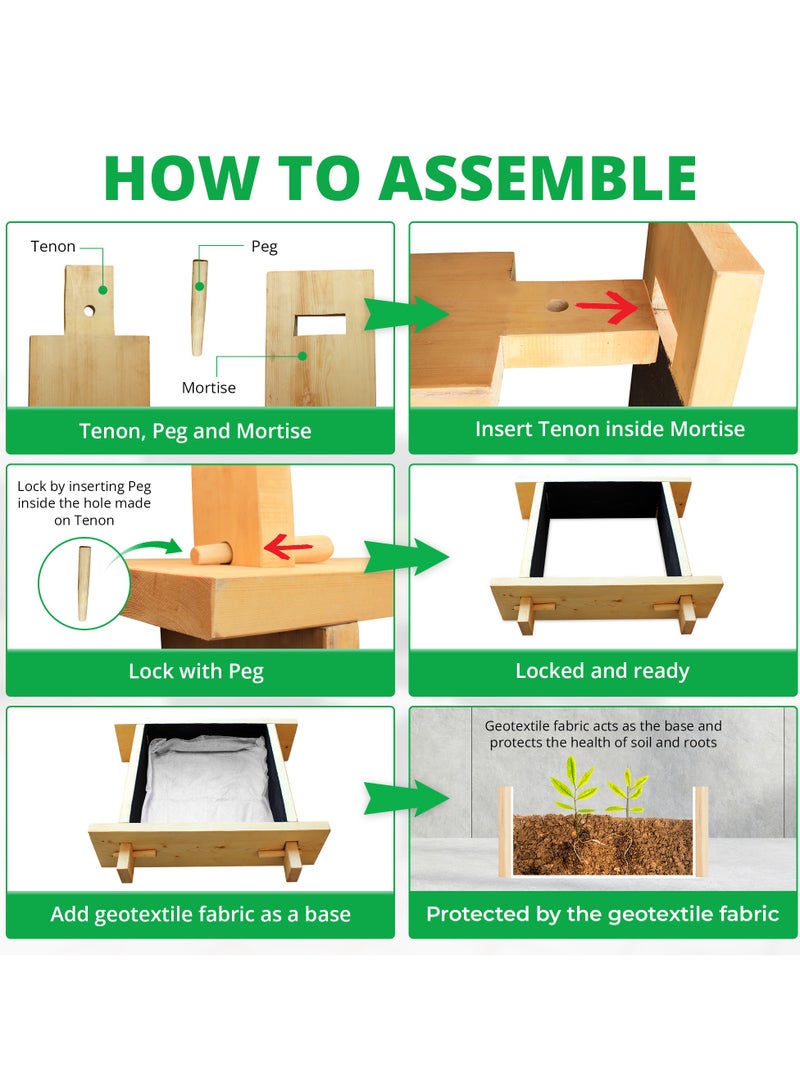 HOW TO ASSEMBLE

Tenon

Peg

Mortise

Tenon, Peg and Mortise

Insert Tenon inside Mortise

Lock by inserting Peg inside the hole made on Tenon

Lock with Peg

Locked and ready

Add geotextile fabric as a base

Geotextile fabric acts as the base and protects the health of soil and roots

Protected by the geotextile fabric