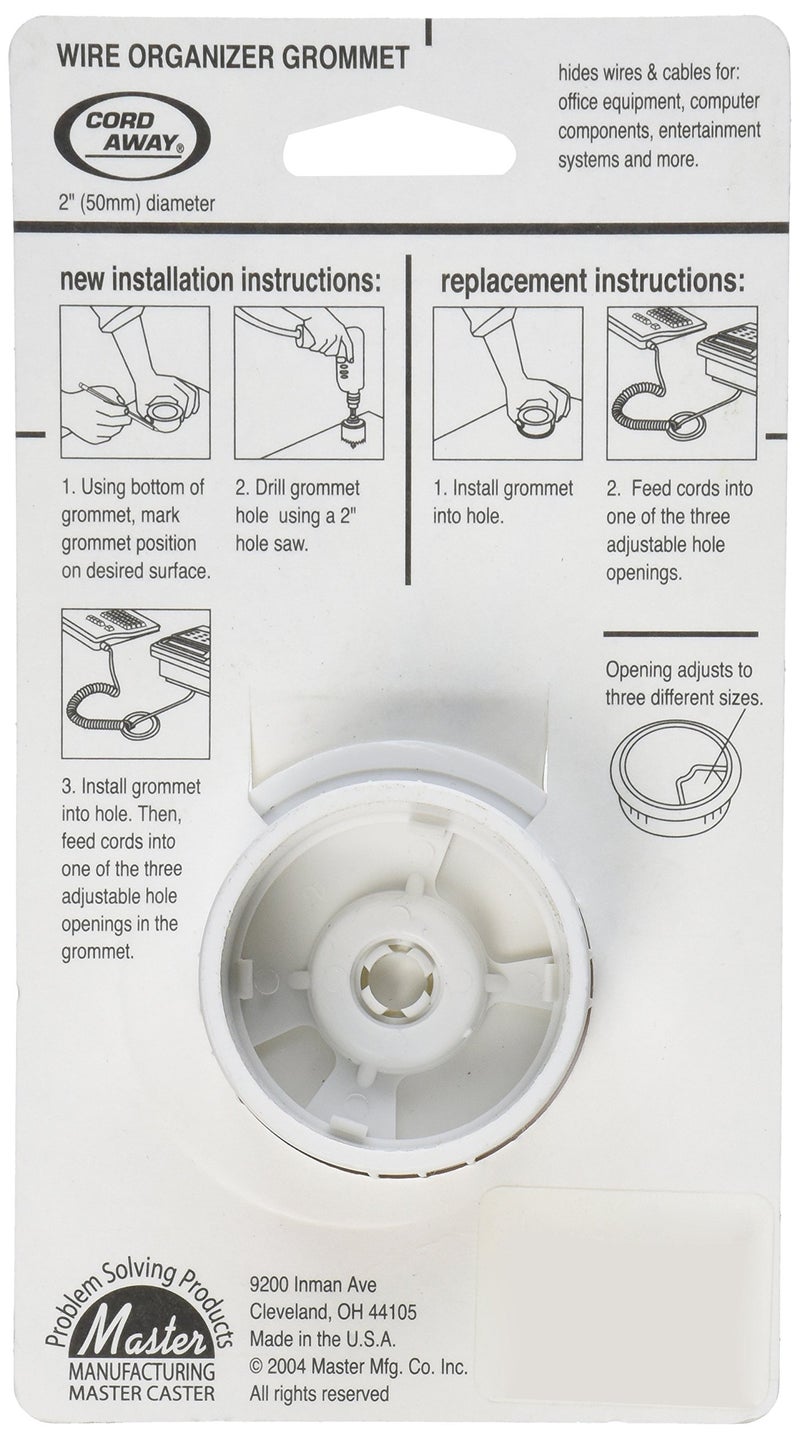 WIRE ORGANIZER GROMMET

CORD AWAY®

2" (50mm) diameter

hides wires & cables for: office equipment, computer components, entertainment systems and more.

new installation instructions:

1. Using bottom of grommet, mark grommet position on desired surface.

2. Drill grommet hole using a 2" hole saw.

3. Install grommet into hole. Then, feed cords into one of the three adjustable hole openings in the grommet.

replacement instructions:

1. Install grommet into hole.

2. Feed cords into one of the three adjustable hole openings.

Opening adjusts to three different sizes.

Problem Solving Products
Master
MANUFACTURING
MASTER CASTER

9200 Inman Ave
Cleveland, OH 44105
Made in the U.S.A.
© 2004 Master Mfg. Co. Inc.
All rights reserved