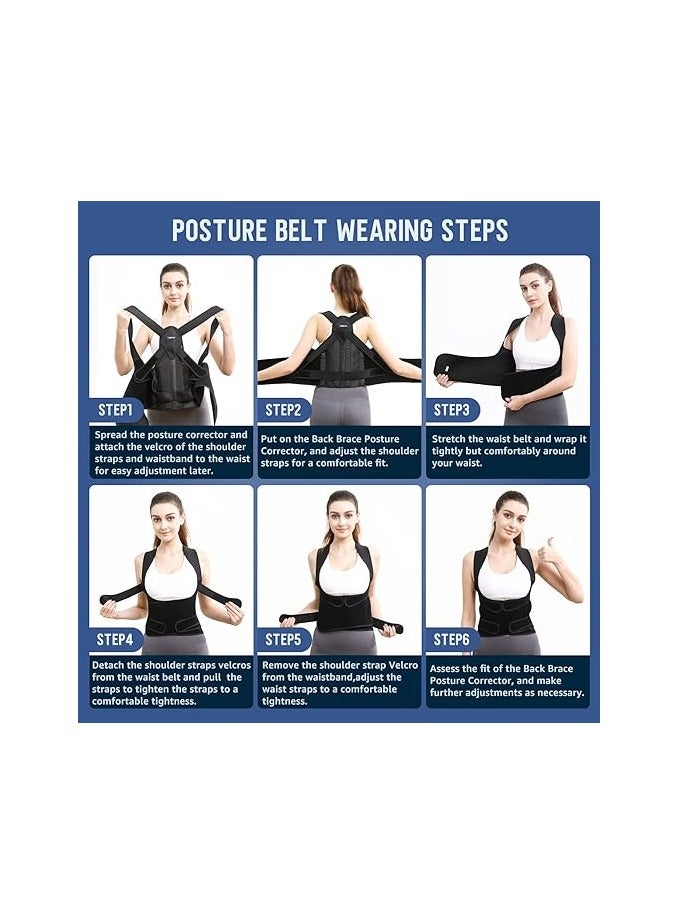 POSTURE BELT WEARING STEPS

STEP1

Spread the posture corrector and attach the velcro of the shoulder straps and waistband to the waist for easy adjustment later.

STEP2

Put on the Back Brace Posture Corrector, and adjust the shoulder straps for a comfortable fit.

STEP3

Stretch the waist belt and wrap it tightly but comfortably around your waist.

STEP4

Detach the shoulder straps velcros from the waist belt and pull the straps to tighten the straps to a comfortable tightness.

STEP5

Remove the shoulder strap Velcro from the waistband,adjust the waist straps to a comfortable tightness.

STEP6

Assess the fit of the Back Brace Posture Corrector, and make further adjustments as necessary.