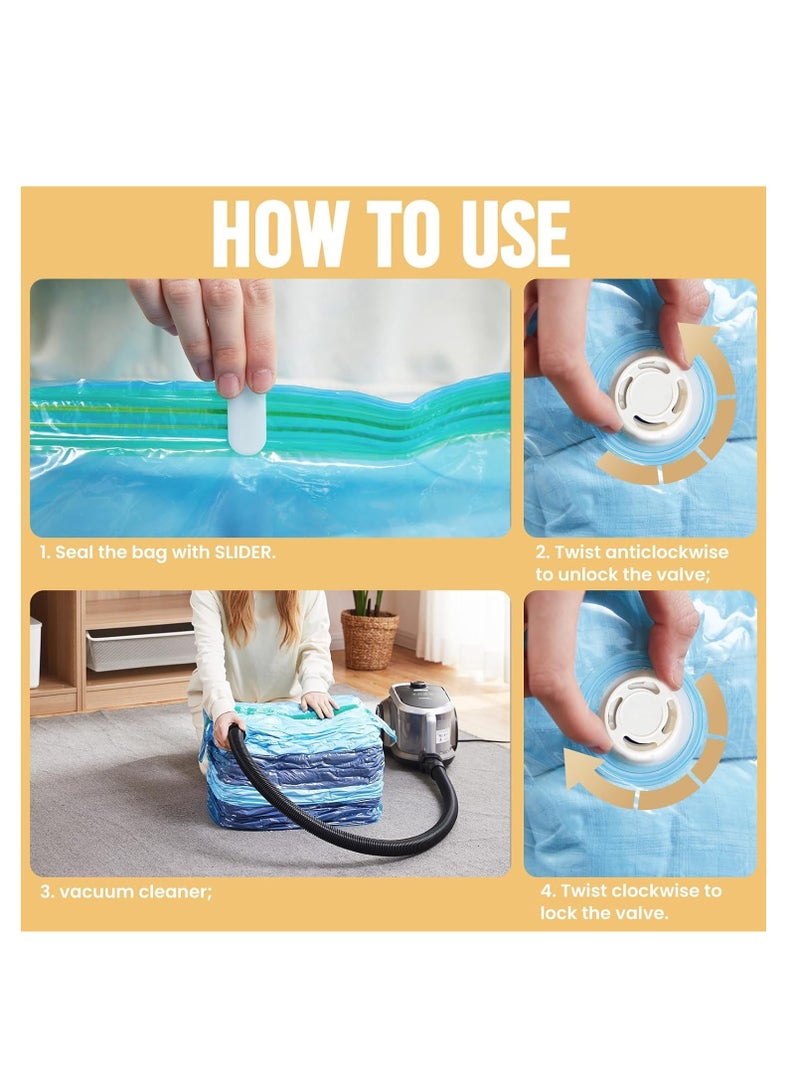 HOW TO USE

1. Seal the bag with SLIDER.

2. Twist anticlockwise to unlock the valve;

3. vacuum cleaner;

4. Twist clockwise to lock the valve.