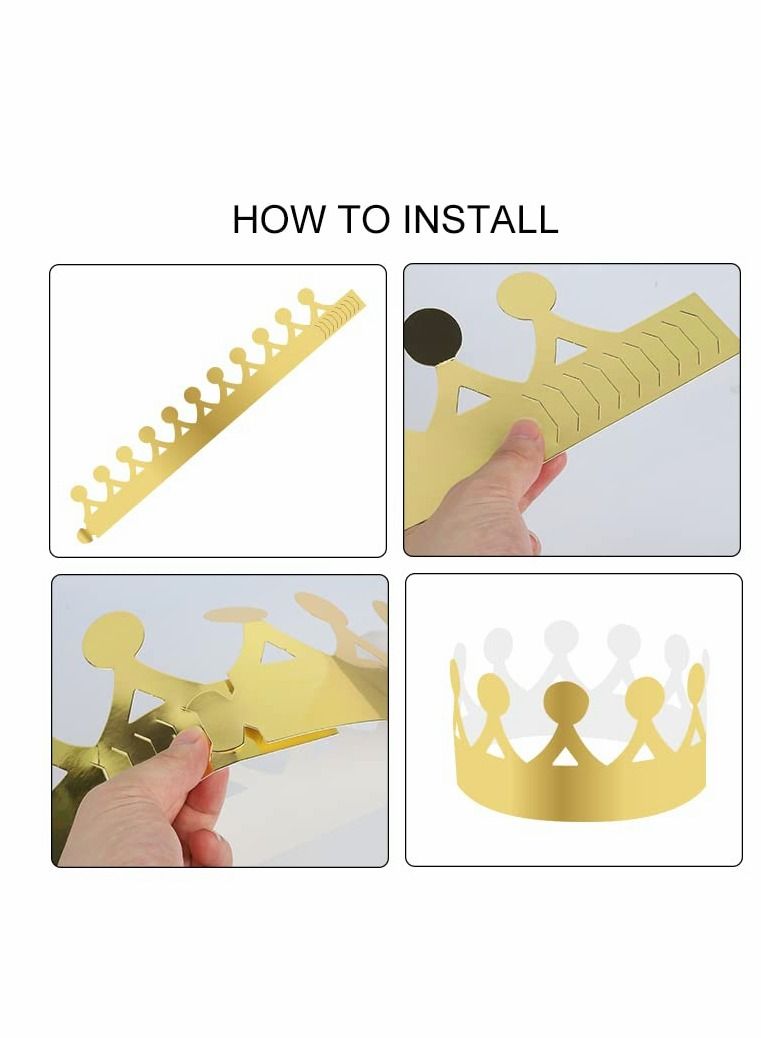 HOW TO INSTALL