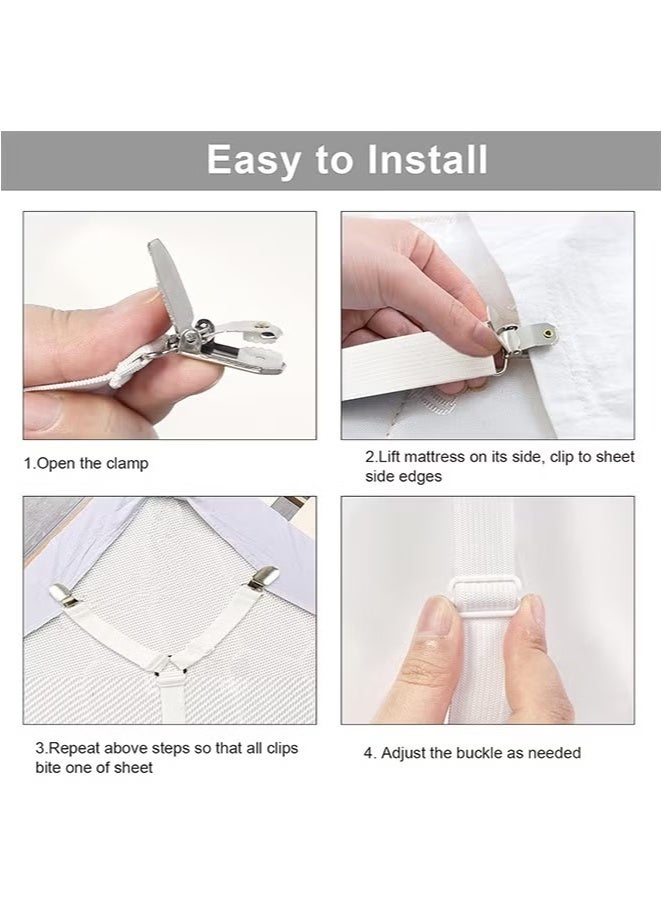 Easy to Install

1.Open the clamp

2.Lift mattress on its side, clip to sheet side edges

3.Repeat above steps so that all clips bite one of sheet

4. Adjust the buckle as needed