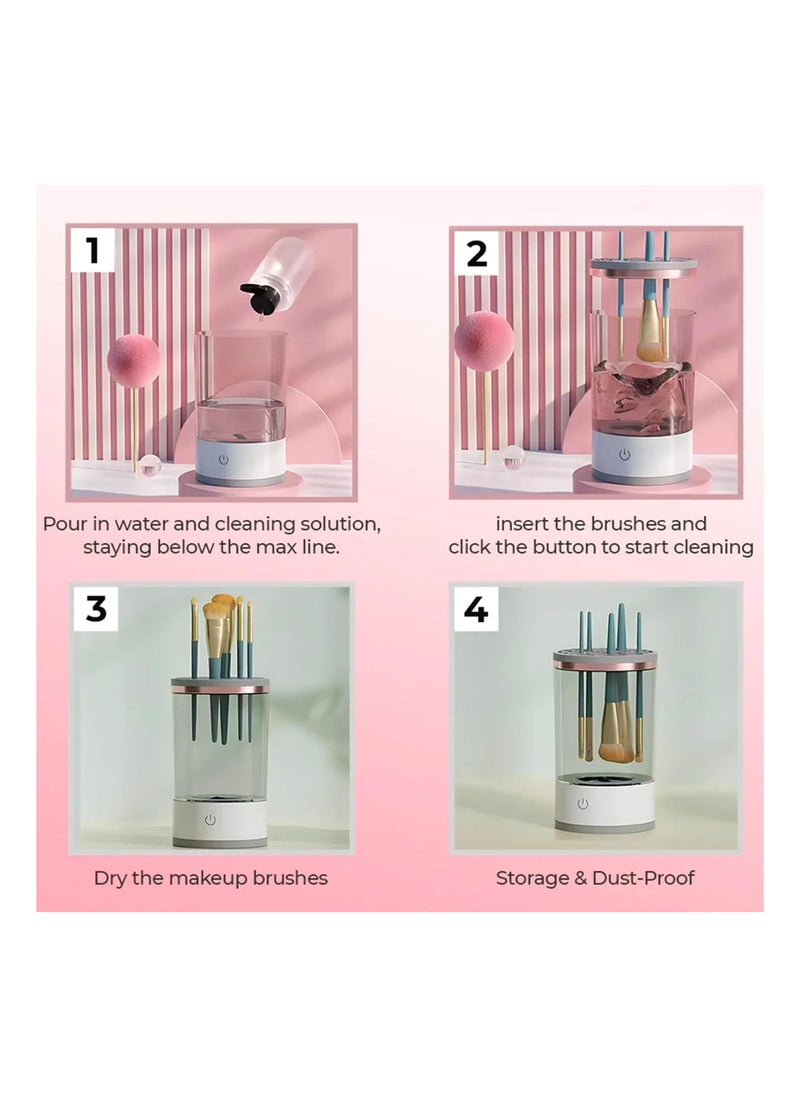 1

Pour in water and cleaning solution, staying below the max line.

2

insert the brushes and click the button to start cleaning

3

Dry the makeup brushes

4

Storage & Dust-Proof