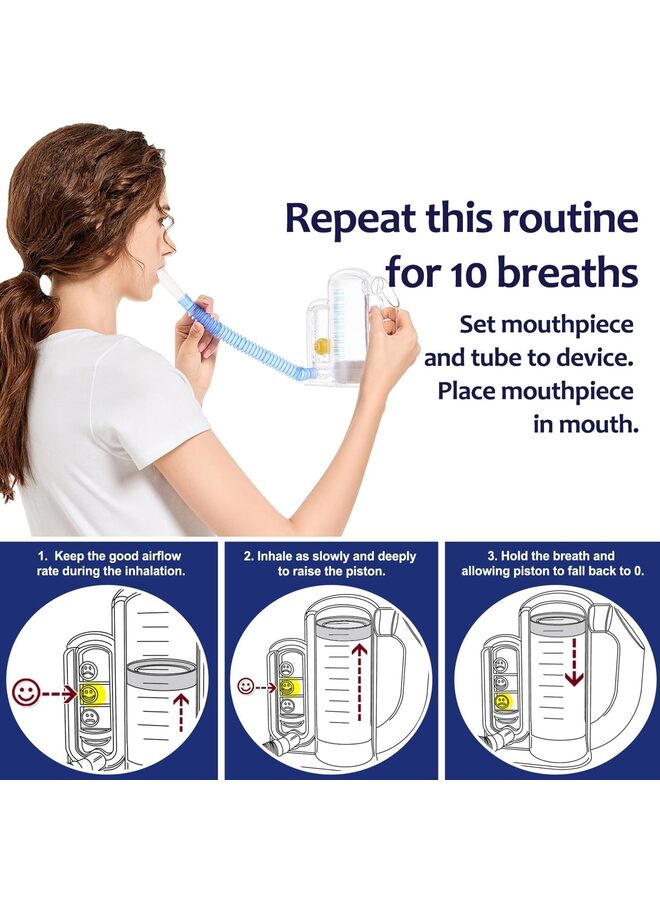 Repeat this routine for 10 breaths

Set mouthpiece and tube to device. Place mouthpiece in mouth.

1. Keep the good airflow rate during the inhalation.

2. Inhale as slowly and deeply to raise the piston.

3. Hold the breath and allowing piston to fall back to 0.