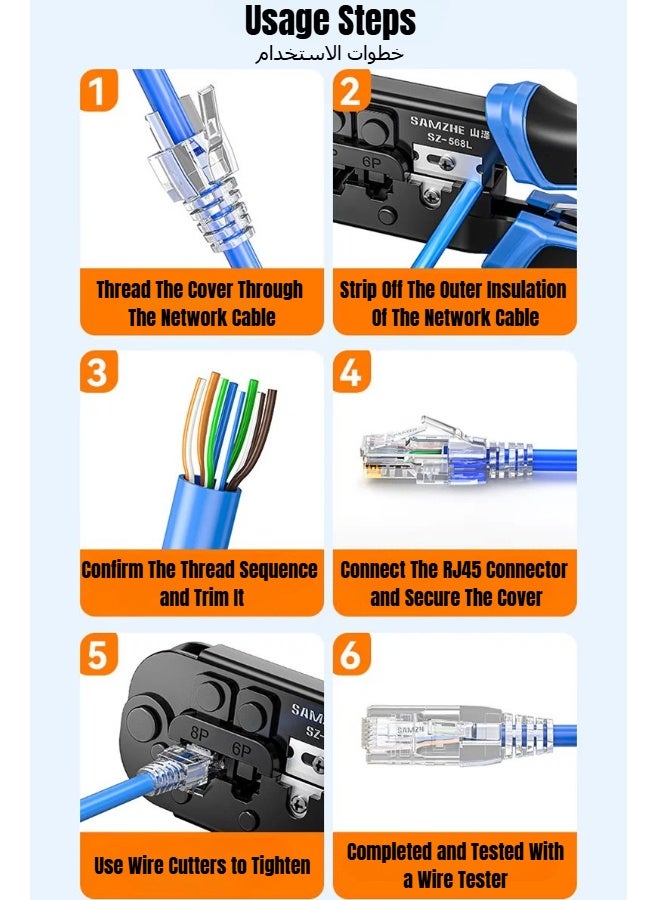 Usage Steps
خطوات الاستخدام

1
Thread The Cover Through The Network Cable

2
SAMZHE 山泽
SZ-568L
6P
Strip Off The Outer Insulation Of The Network Cable

3
Confirm The Thread Sequence and Trim It

4
Connect The RJ45 Connector and Secure The Cover

5
SAM
SZ-
8P
6P
Use Wire Cutters to Tighten

6
SAMZHE
Completed and Tested With a Wire Tester