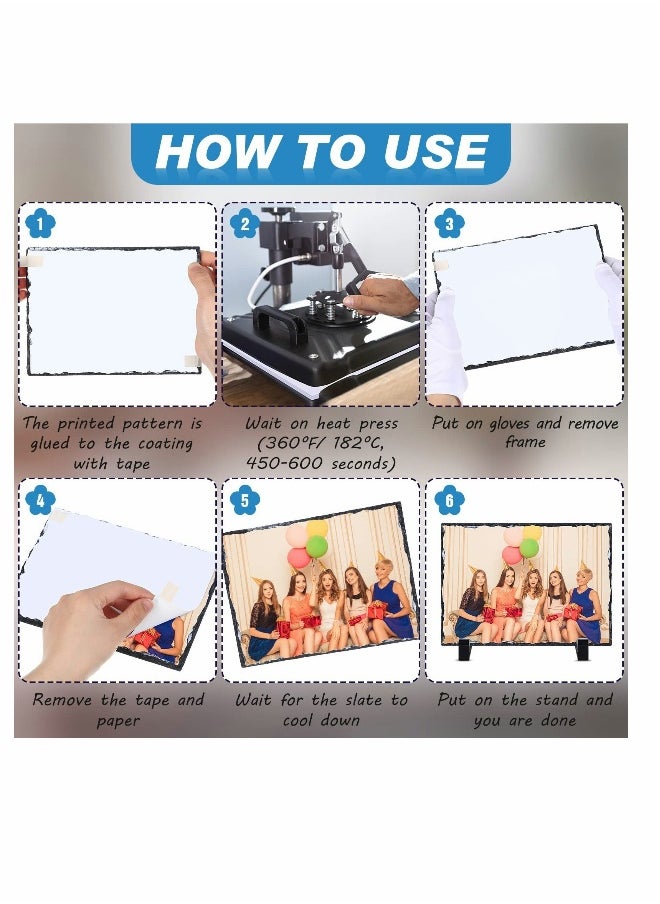 HOW TO USE

1

The printed pattern is glued to the coating with tape

2

Wait on heat press (360°F/ 182°C, 450-600 seconds)

3

Put on gloves and remove frame

4

Remove the tape and paper

5

Wait for the slate to cool down

6

Put on the stand and you are done