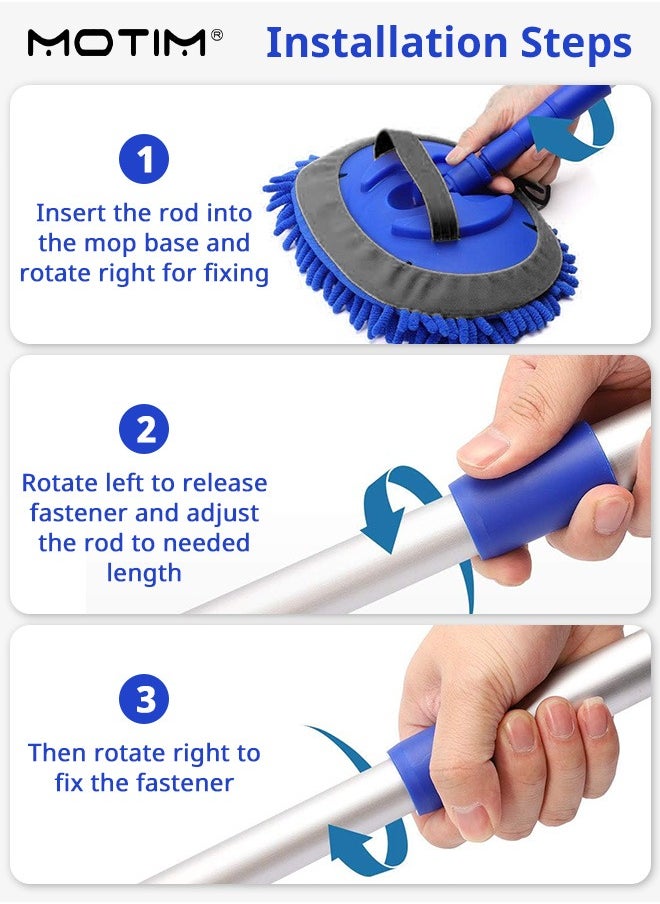 MOTIM®

Installation Steps

1

Insert the rod into the mop base and rotate right for fixing

2

Rotate left to release fastener and adjust the rod to needed length

3

Then rotate right to fix the fastener