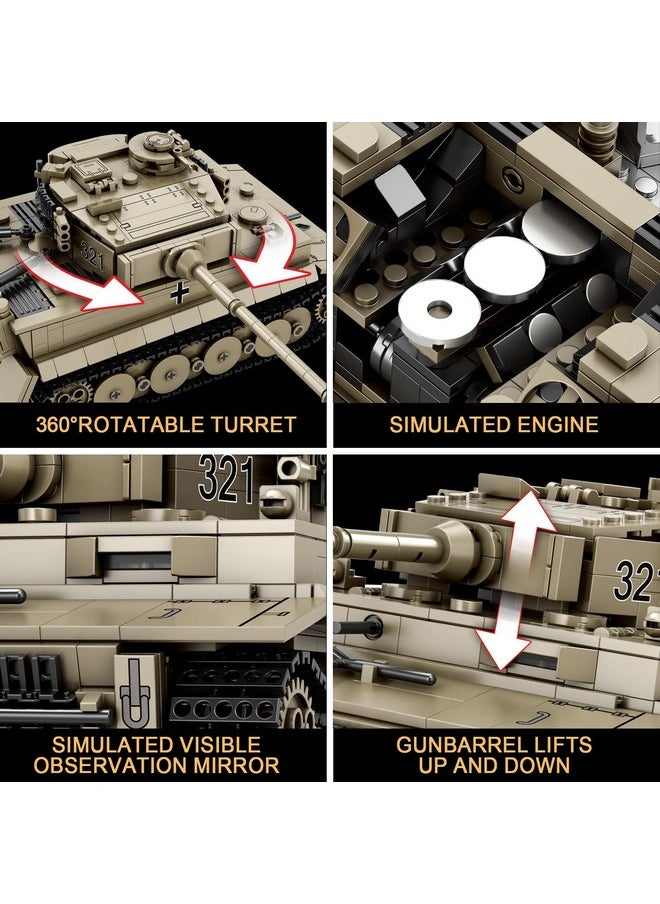 321

360°ROTATABLE TURRET

SIMULATED ENGINE

321

SIMULATED VISIBLE OBSERVATION MIRROR

32

GUNBARREL LIFTS UP AND DOWN