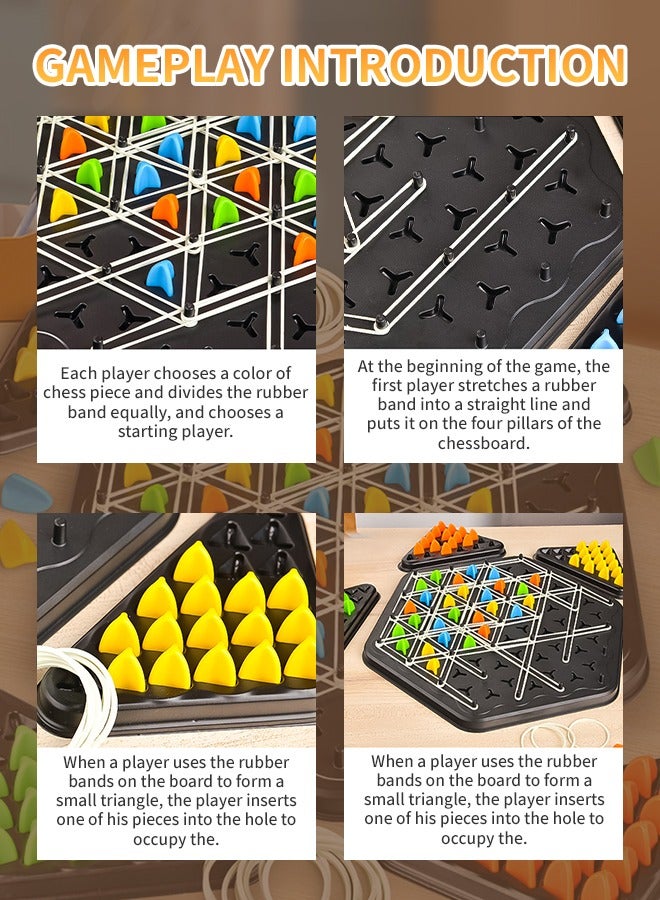 GAMEPLAY INTRODUCTION

Each player chooses a color of chess piece and divides the rubber band equally, and chooses a starting player.

At the beginning of the game, the first player stretches a rubber band into a straight line and puts it on the four pillars of the chessboard.

When a player uses the rubber bands on the board to form a small triangle, the player inserts one of his pieces into the hole to occupy the.

When a player uses the rubber bands on the board to form a small triangle, the player inserts one of his pieces into the hole to occupy the.