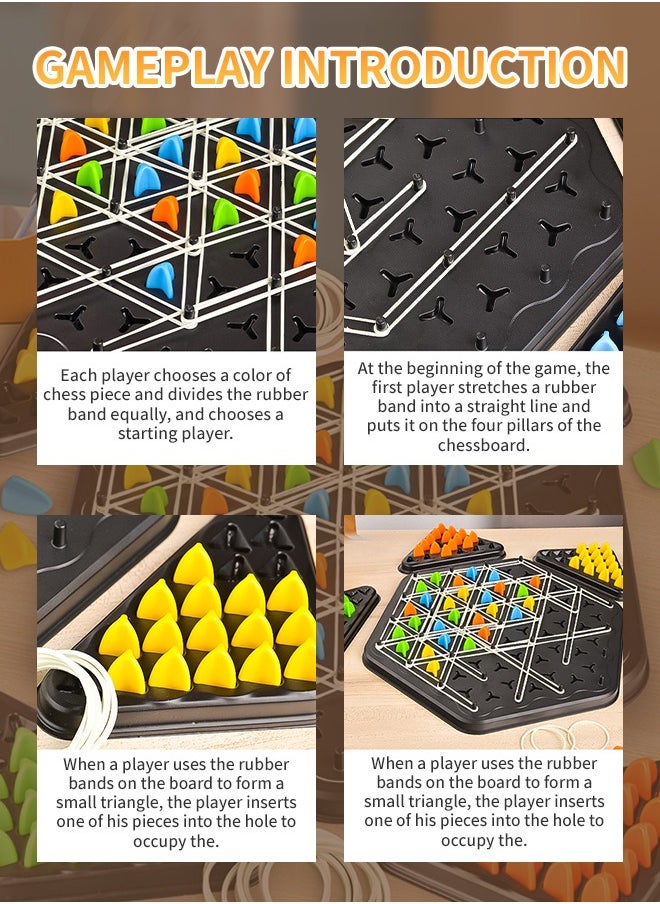 GAMEPLAY INTRODUCTION

Each player chooses a color of chess piece and divides the rubber band equally, and chooses a starting player.

At the beginning of the game, the first player stretches a rubber band into a straight line and puts it on the four pillars of the chessboard.

When a player uses the rubber bands on the board to form a small triangle, the player inserts one of his pieces into the hole to occupy the.

When a player uses the rubber bands on the board to form a small triangle, the player inserts one of his pieces into the hole to occupy the.