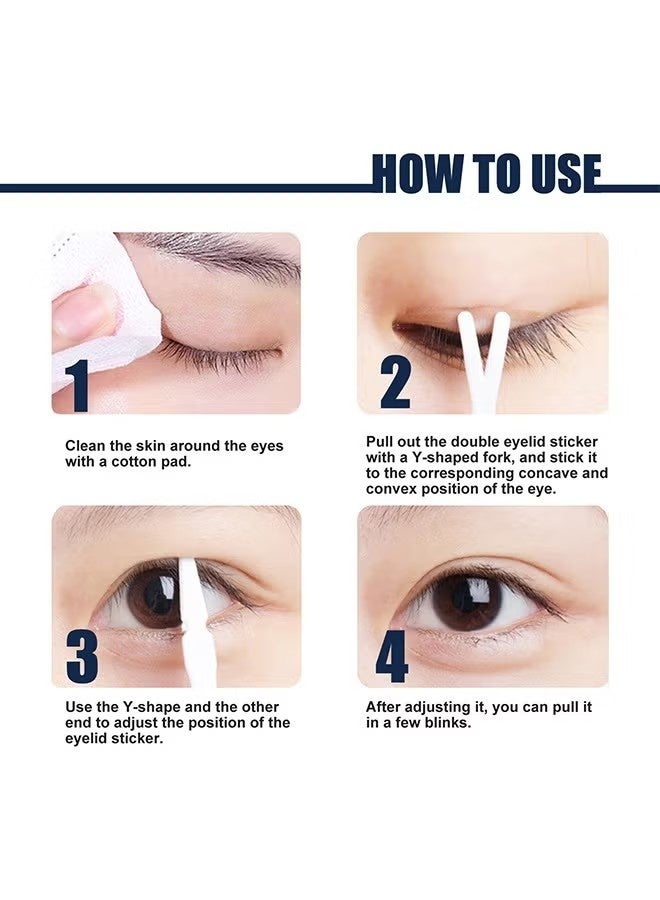 HOW TO USE

1

Clean the skin around the eyes with a cotton pad.

2

Pull out the double eyelid sticker with a Y-shaped fork, and stick it to the corresponding concave and convex position of the eye.

3

Use the Y-shape and the other end to adjust the position of the eyelid sticker.

4

After adjusting it, you can pull it in a few blinks.