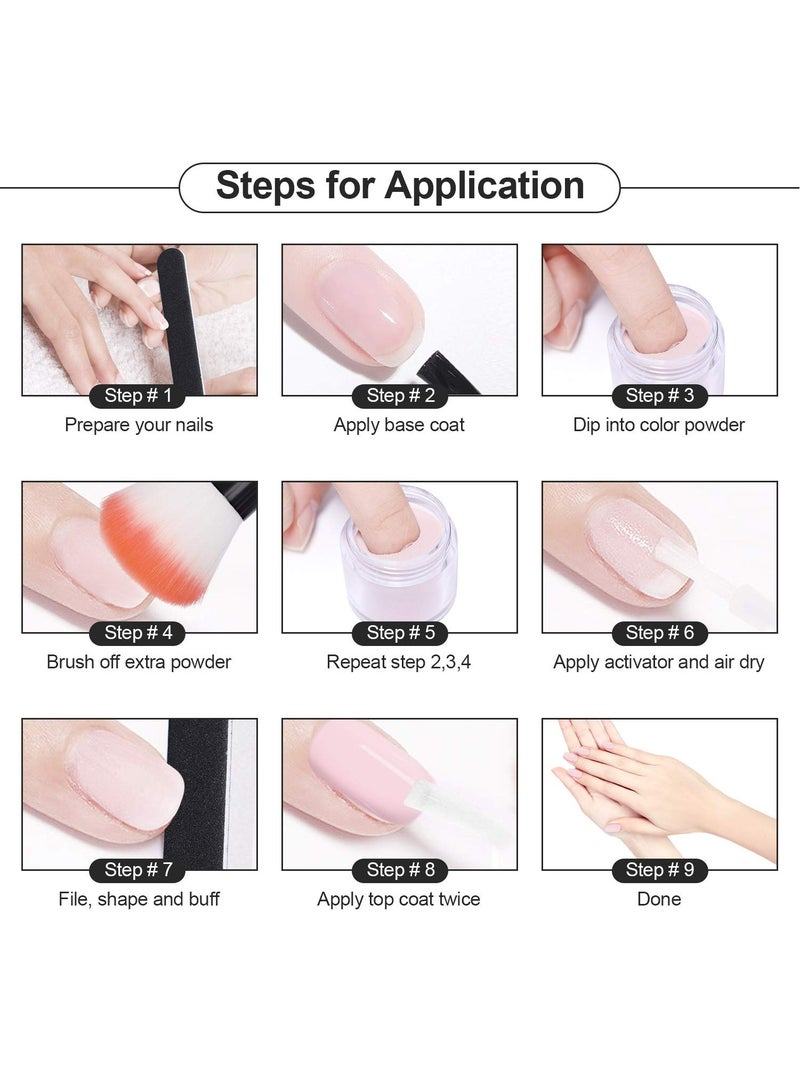 Steps for Application

Step # 1
Prepare your nails

Step # 2
Apply base coat

Step # 3
Dip into color powder

Step # 4
Brush off extra powder

Step # 5
Repeat step 2,3,4

Step # 6
Apply activator and air dry

Step # 7
File, shape and buff

Step # 8
Apply top coat twice

Step # 9
Done