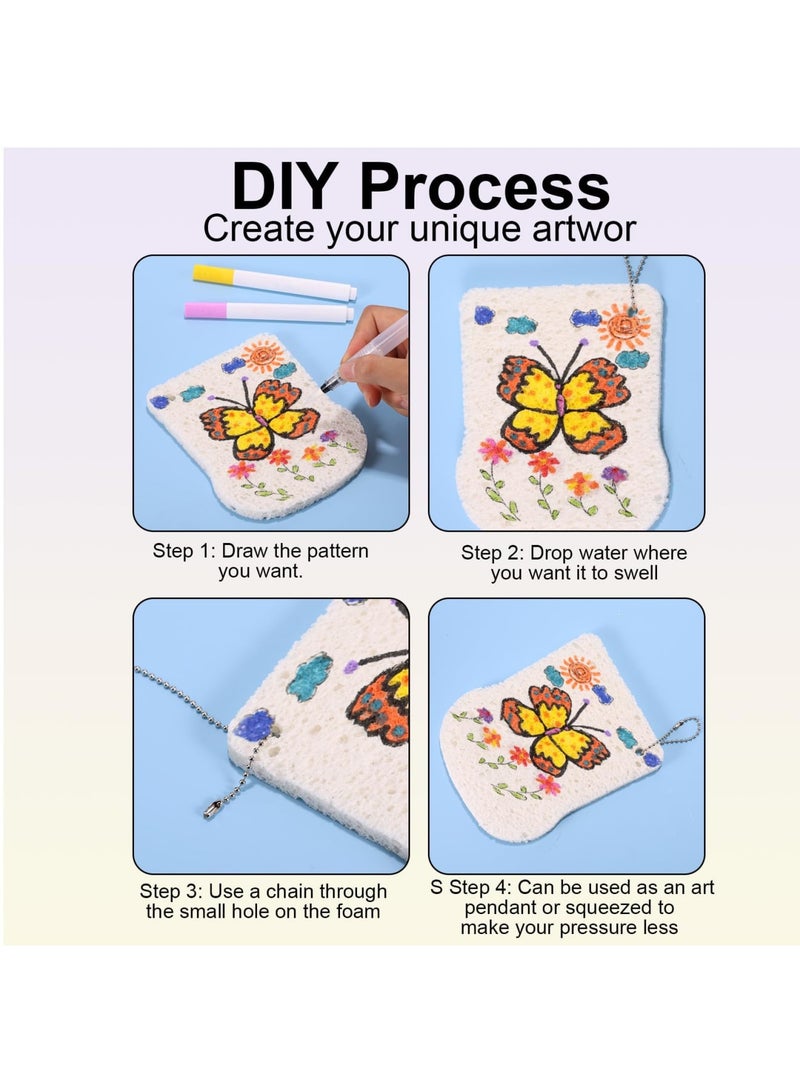 DIY Process
Create your unique artwor

Step 1: Draw the pattern you want.

Step 2: Drop water where you want it to swell

Step 3: Use a chain through the small hole on the foam

S Step 4: Can be used as an art pendant or squeezed to make your pressure less