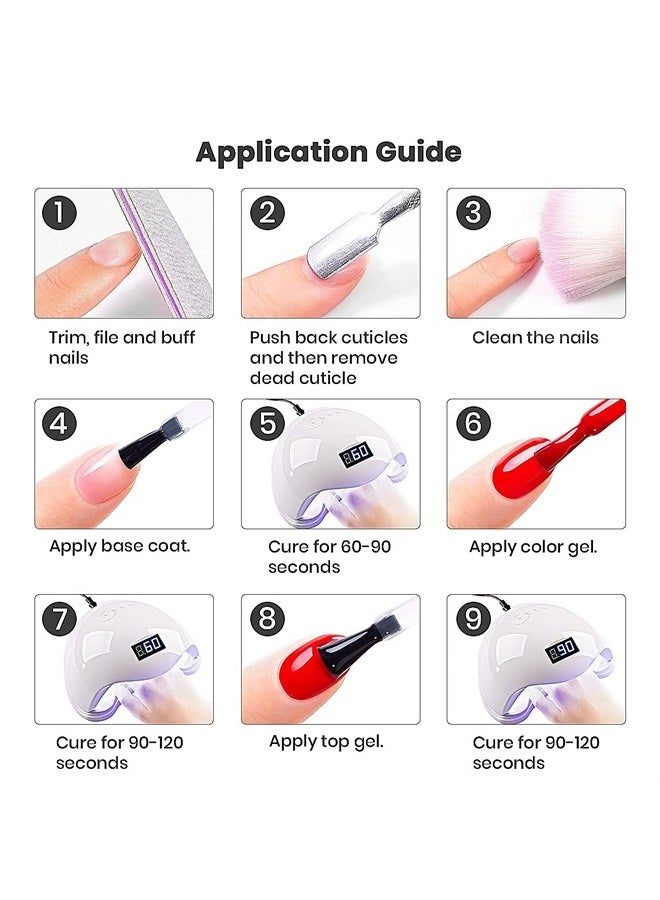 Application Guide

1

Trim, file and buff nails

2

Push back cuticles and then remove dead cuticle

3

Clean the nails

4

Apply base coat.

5

60

Cure for 60-90 seconds

6

Apply color gel.

7

60

Cure for 90-120 seconds

8

Apply top gel.

9

90

Cure for 90-120 seconds