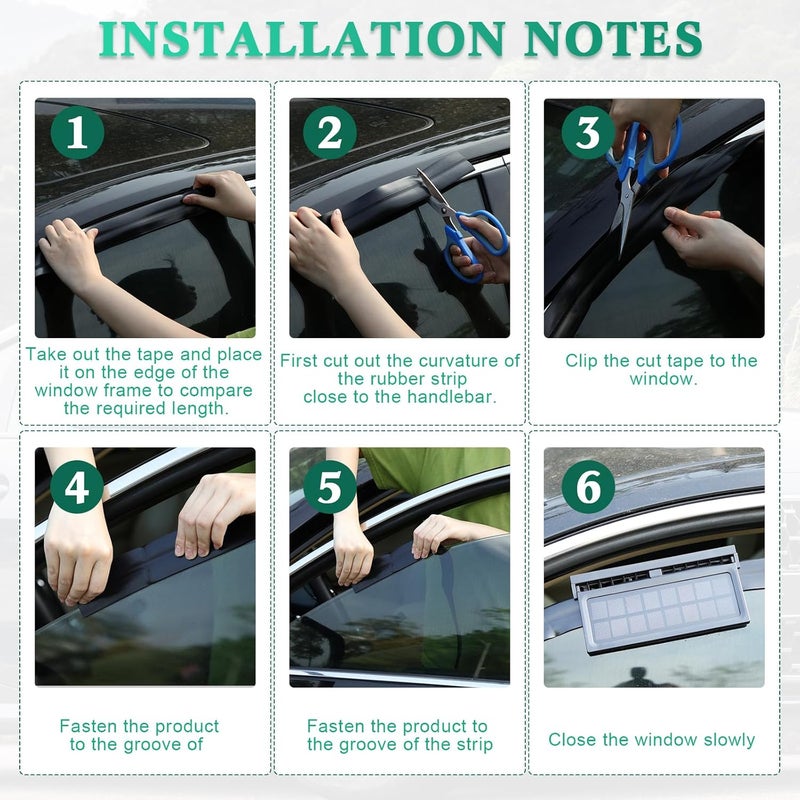 INSTALLATION NOTES

1

Take out the tape and place it on the edge of the window frame to compare the required length.

2

First cut out the curvature of the rubber strip close to the handlebar.

3

Clip the cut tape to the window.

4

Fasten the product to the groove of

5

Fasten the product to the groove of the strip

6

Close the window slowly