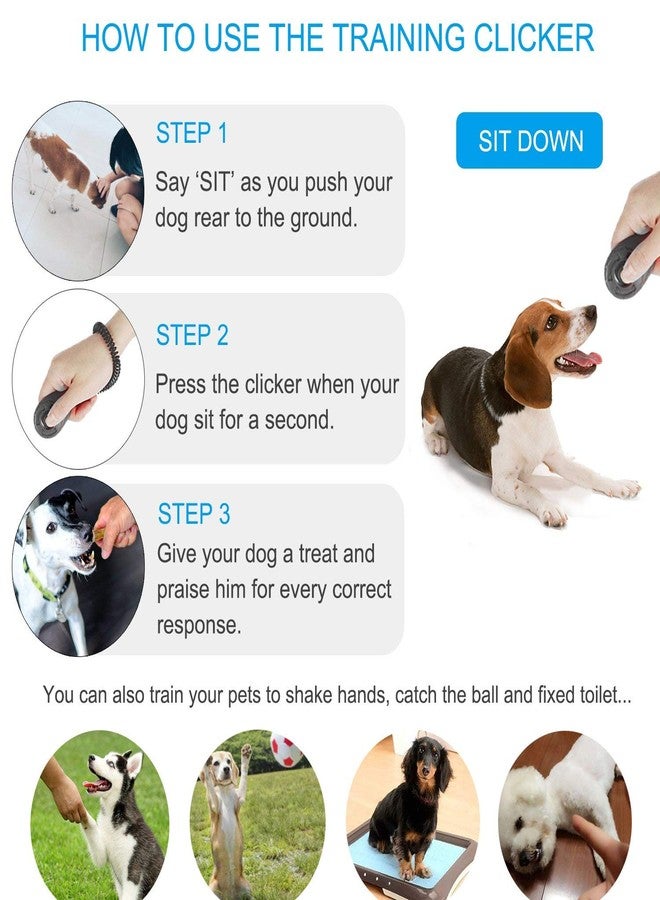 HOW TO USE THE TRAINING CLICKER

STEP 1
Say 'SIT' as you push your dog rear to the ground.

SIT DOWN

STEP 2
Press the clicker when your dog sit for a second.

STEP 3
Give your dog a treat and praise him for every correct response.

You can also train your pets to shake hands, catch the ball and fixed toilet...