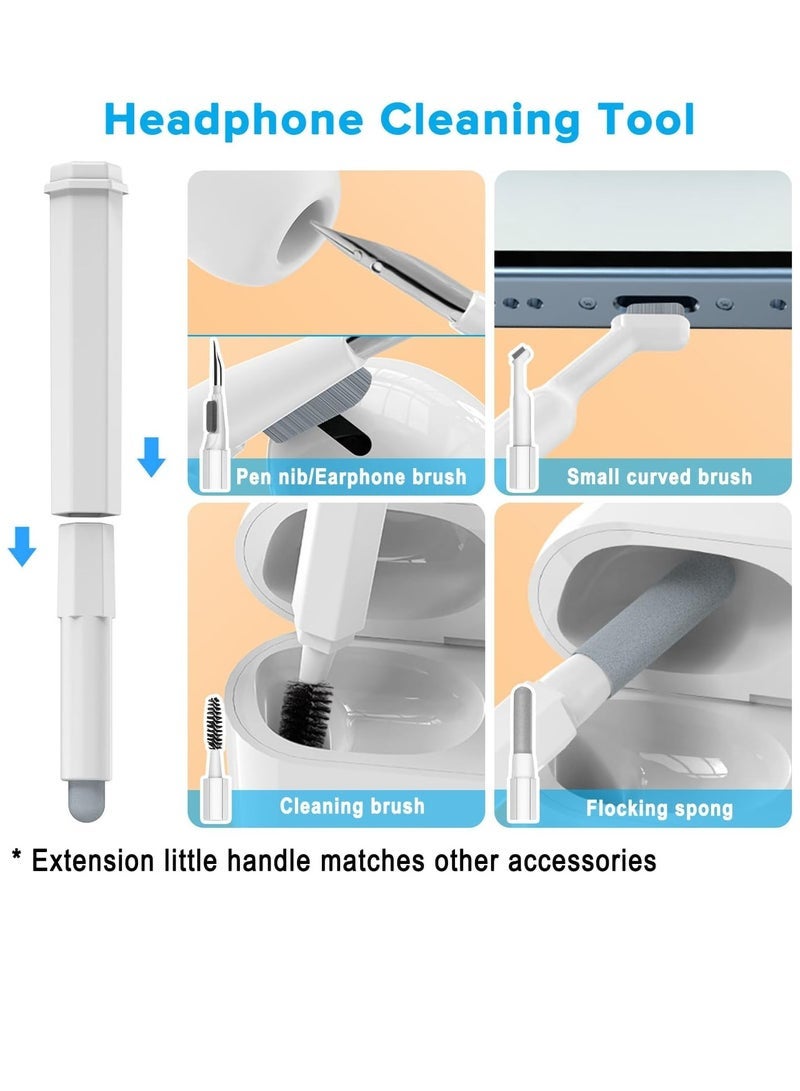 Headphone Cleaning Tool

Pen nib/Earphone brush

Small curved brush

Cleaning brush

Flocking spong

* Extension little handle matches other accessories