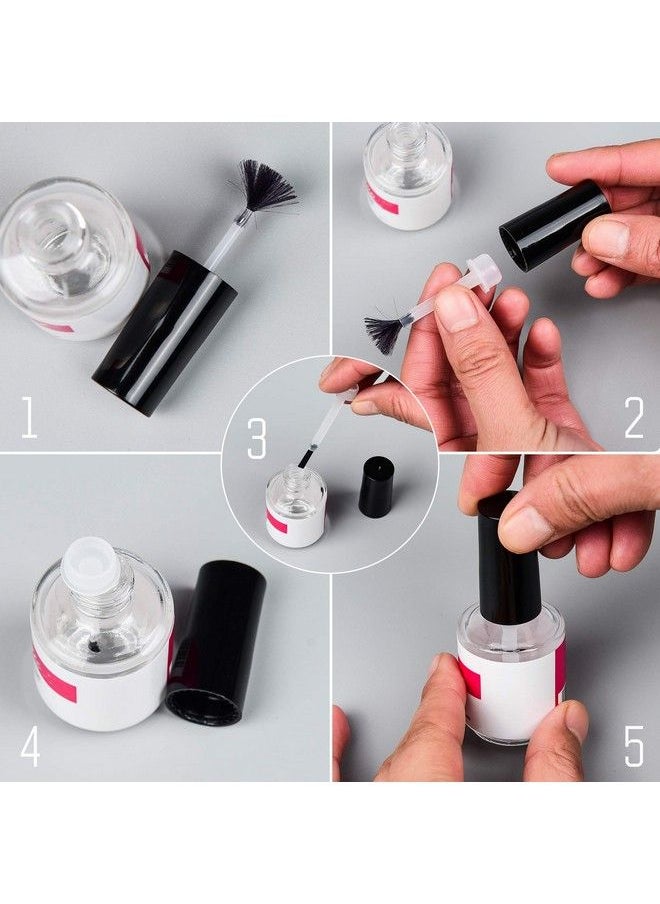 1
2
3
4
5