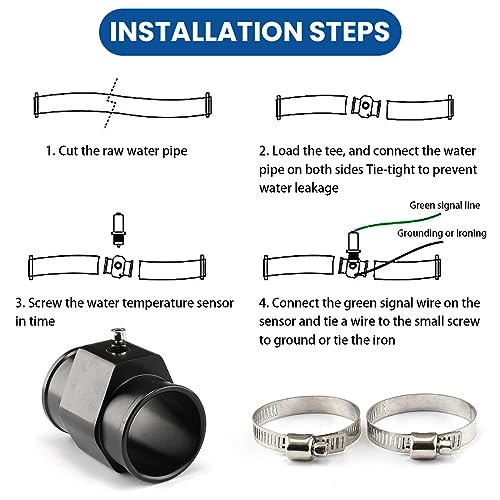 INSTALLATION STEPS

1. Cut the raw water pipe

2. Load the tee, and connect the water pipe on both sides Tie-tight to prevent water leakage

Green signal line

Grounding or ironing

3. Screw the water temperature sensor in time

4. Connect the green signal wire on the sensor and tie a wire to the small screw to ground or tie the iron