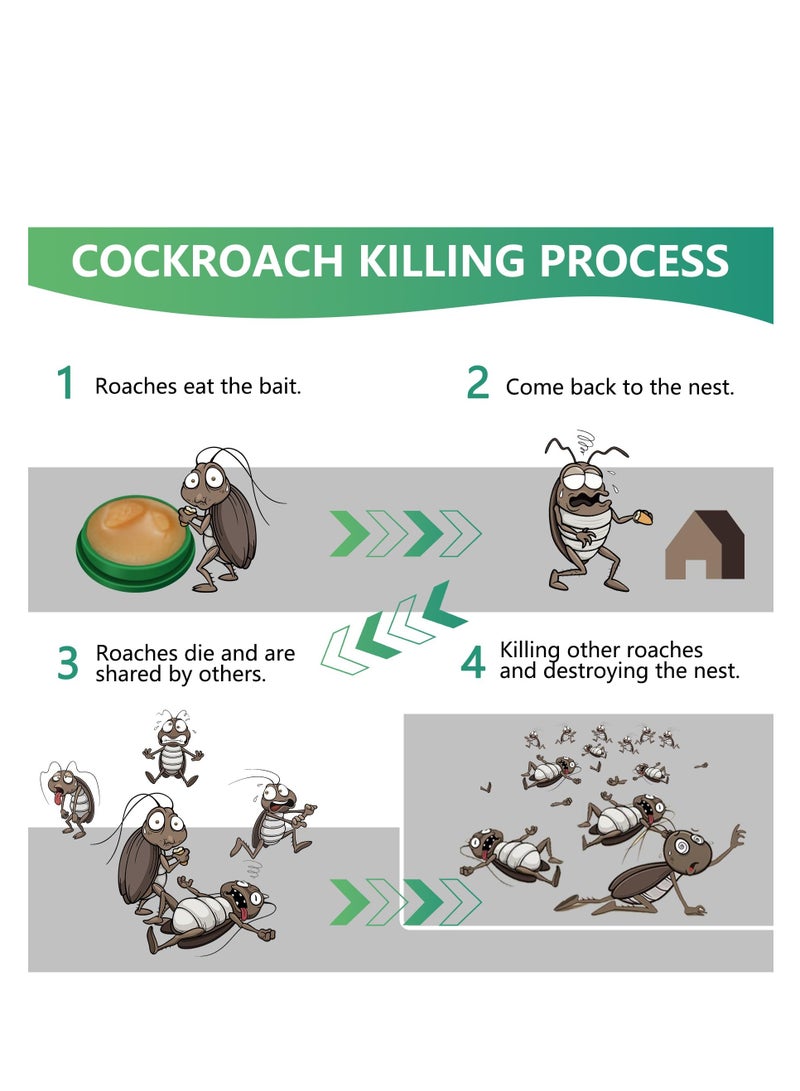 COCKROACH KILLING PROCESS

1 Roaches eat the bait.

2 Come back to the nest.

3 Roaches die and are shared by others.

4 Killing other roaches and destroying the nest.