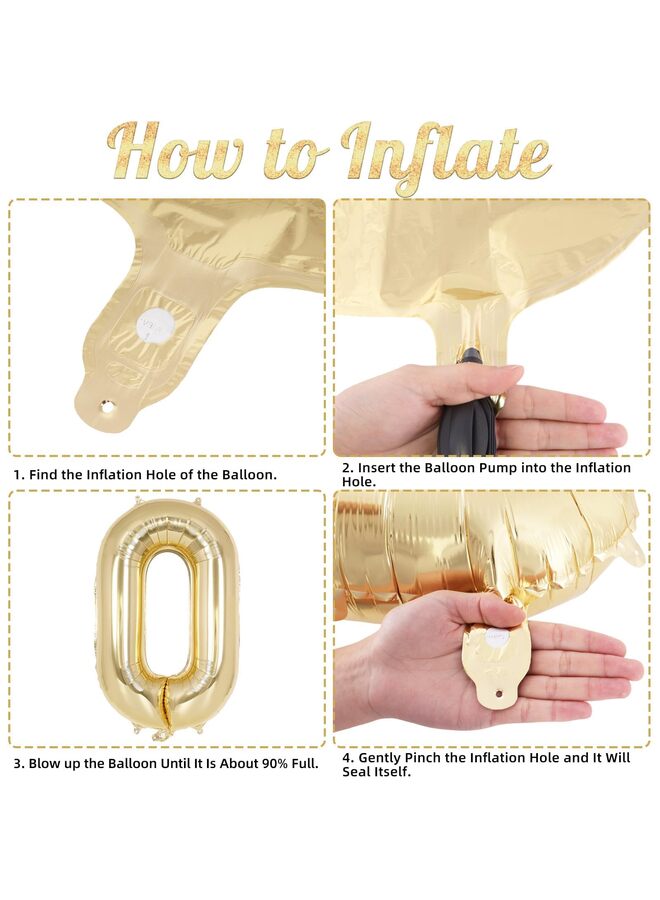 How to Inflate

1. Find the Inflation Hole of the Balloon.

2. Insert the Balloon Pump into the Inflation Hole.

3. Blow up the Balloon Until It Is About 90% Full.

4. Gently Pinch the Inflation Hole and It Will Seal Itself.