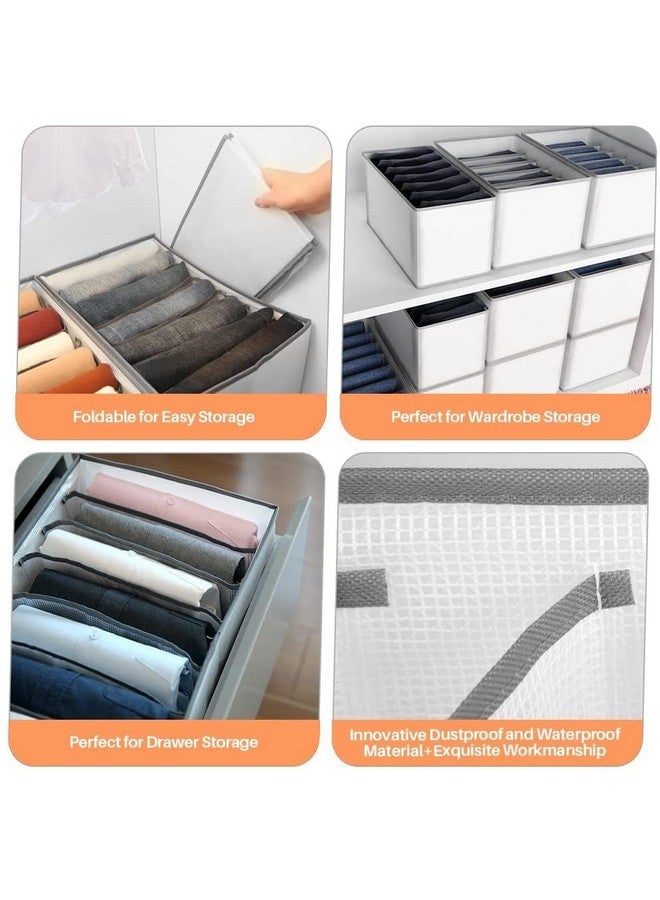 Foldable for Easy Storage

Perfect for Wardrobe Storage

Perfect for Drawer Storage

Innovative Dustproof and Waterproof Material+Exquisite Workmanship