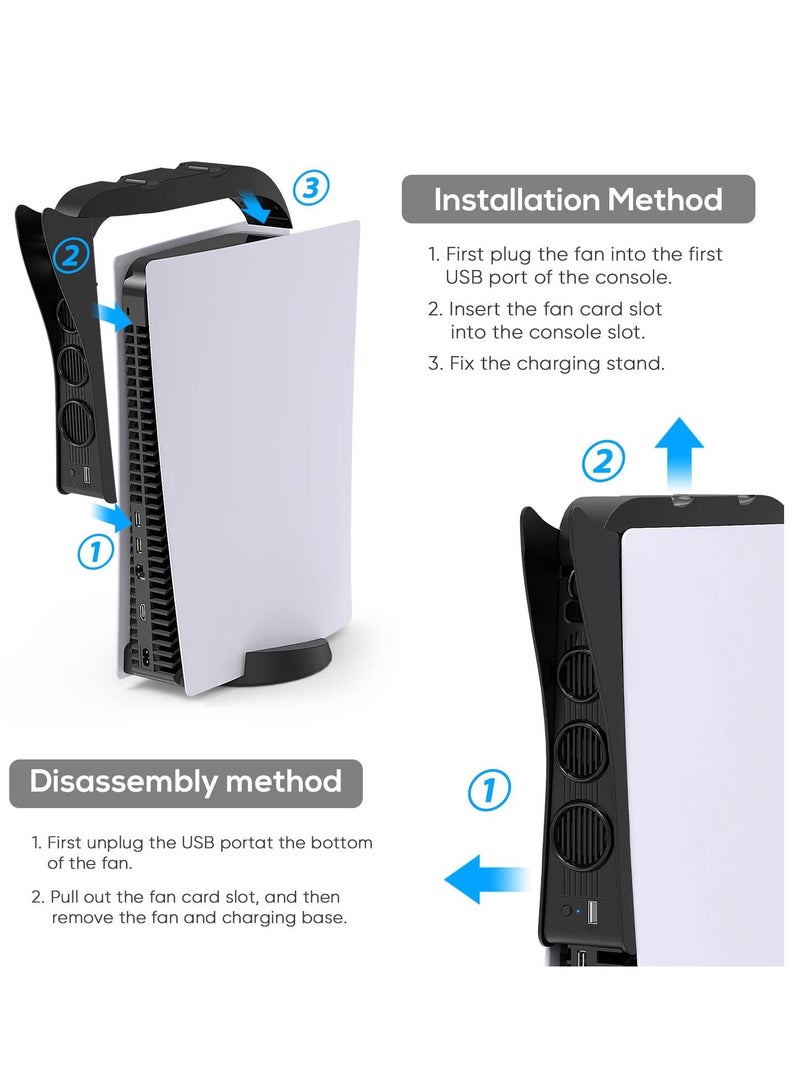 3

2

1

Installation Method

1. First plug the fan into the first USB port of the console.

2. Insert the fan card slot into the console slot.

3. Fix the charging stand.

2

1

Disassembly method

1. First unplug the USB portat the bottom of the fan.

2. Pull out the fan card slot, and then remove the fan and charging base.