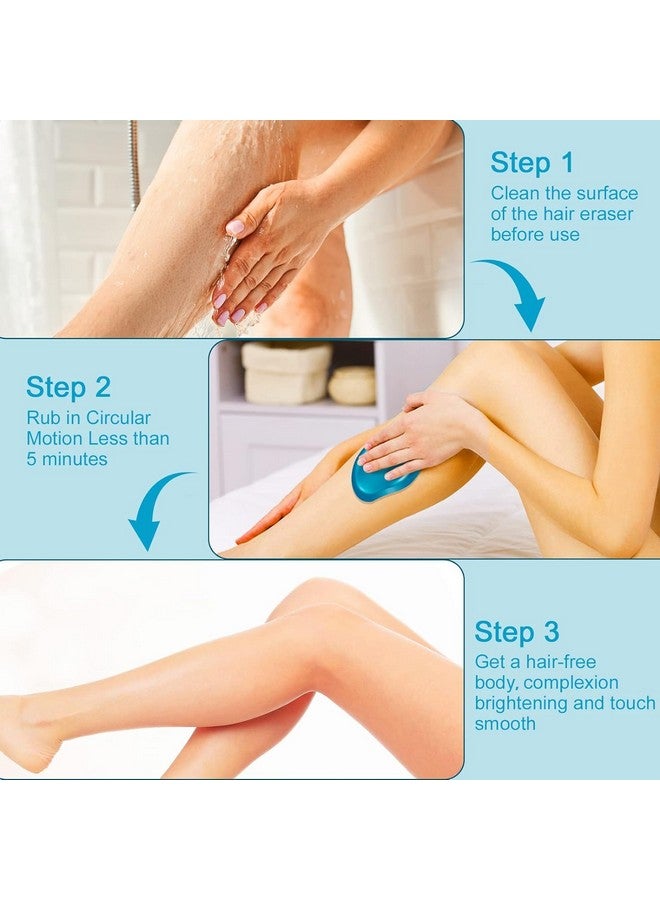 Step 1
Clean the surface of the hair eraser before use

Step 2
Rub in Circular Motion Less than 5 minutes

Step 3
Get a hair-free body, complexion brightening and touch smooth