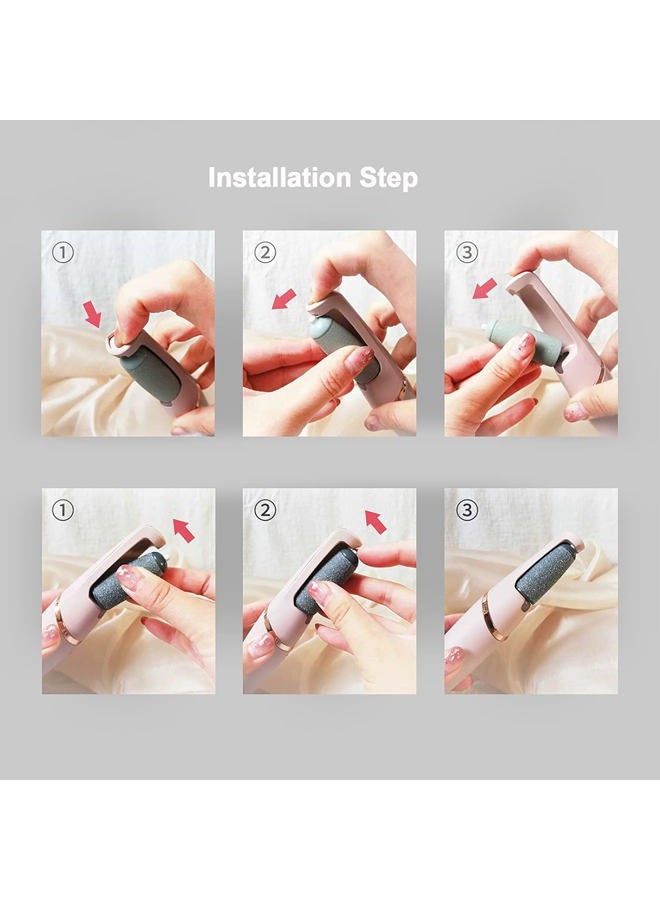 Installation Step

①

②

③

①

②

③